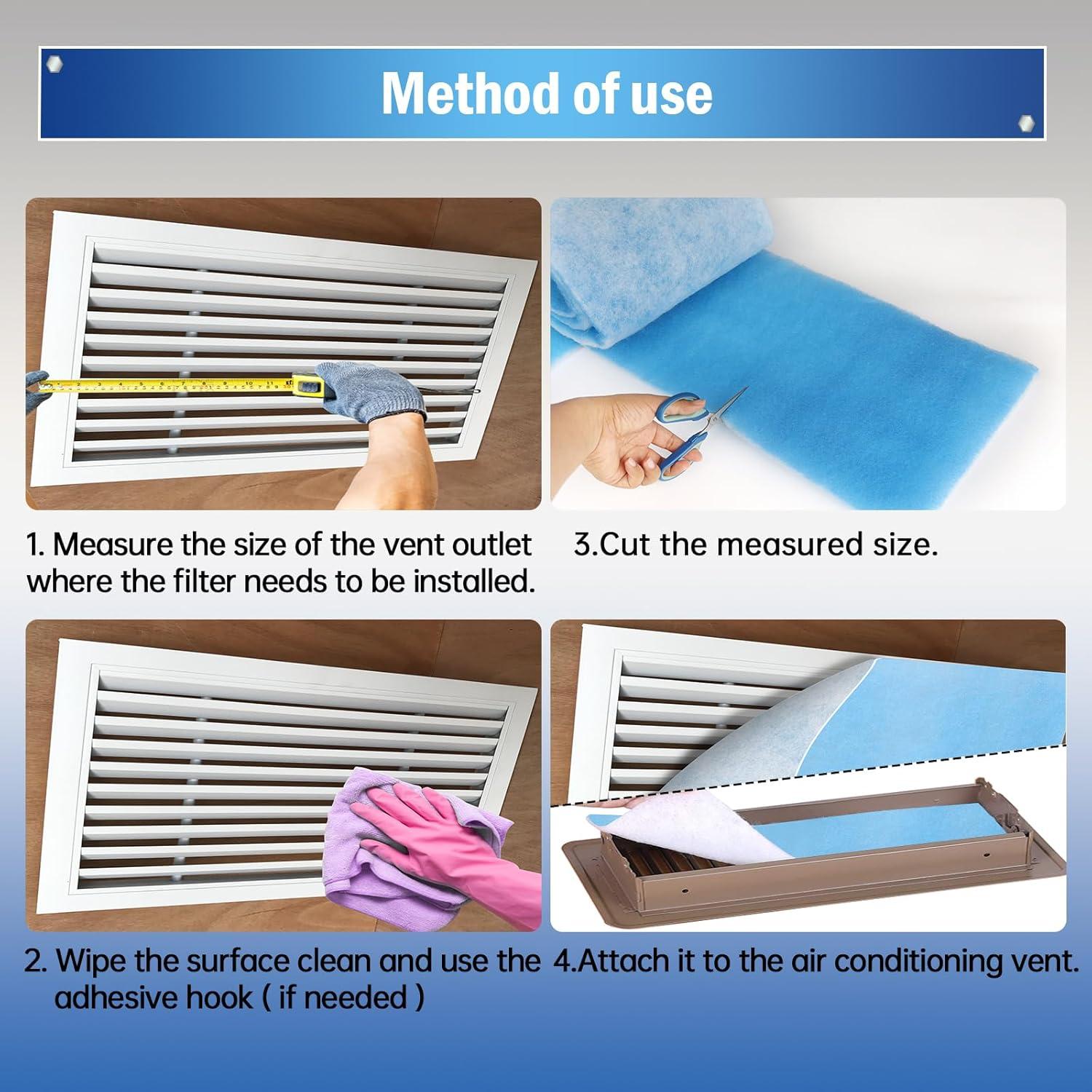 Method of use

1. Measure the size of the vent outlet where the filter needs to be installed.

3.Cut the measured size.

2. Wipe the surface clean and use the adhesive hook ( if needed )

4.Attach it to the air conditioning vent.