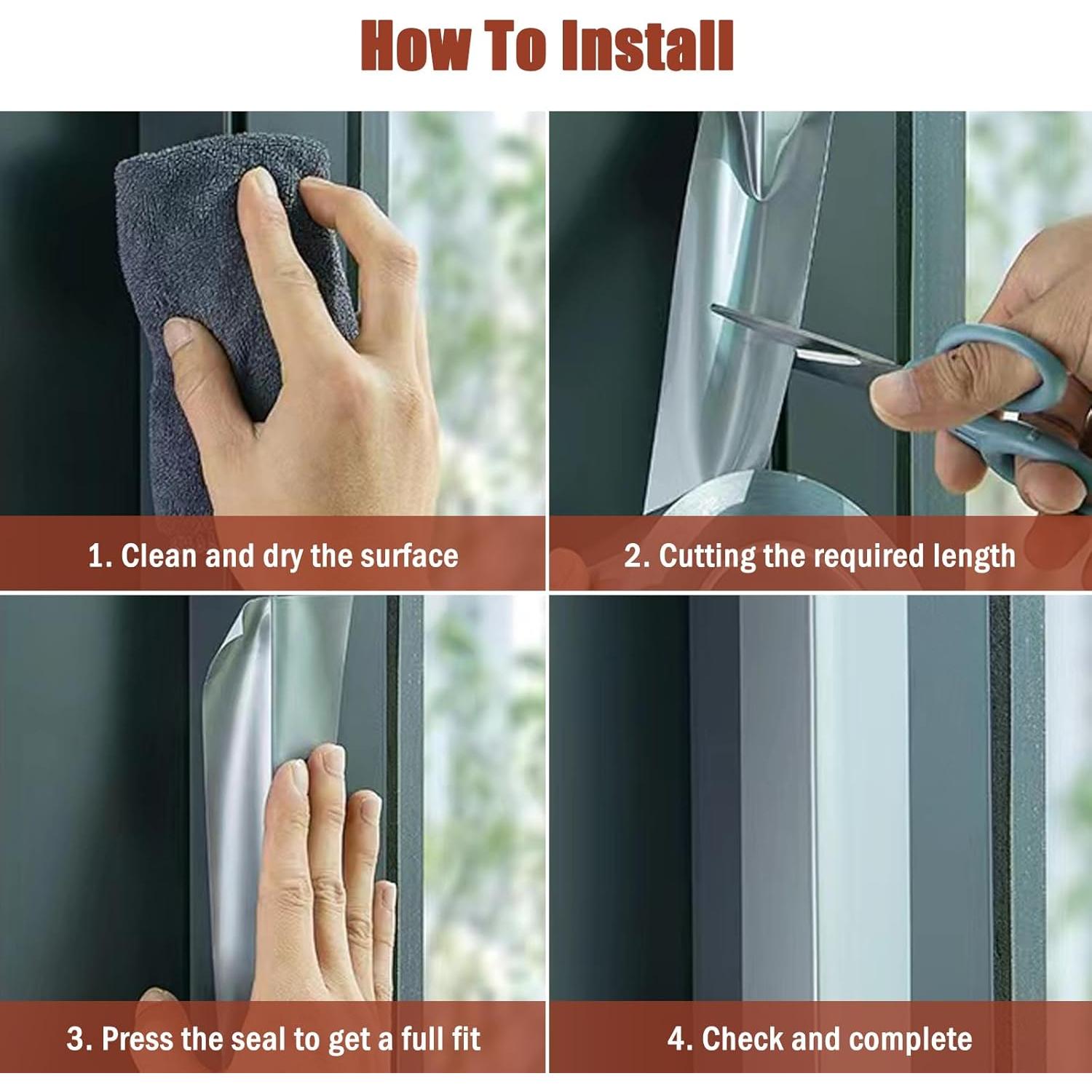 How To Install

1. Clean and dry the surface

2. Cutting the required length

3. Press the seal to get a full fit

4. Check and complete