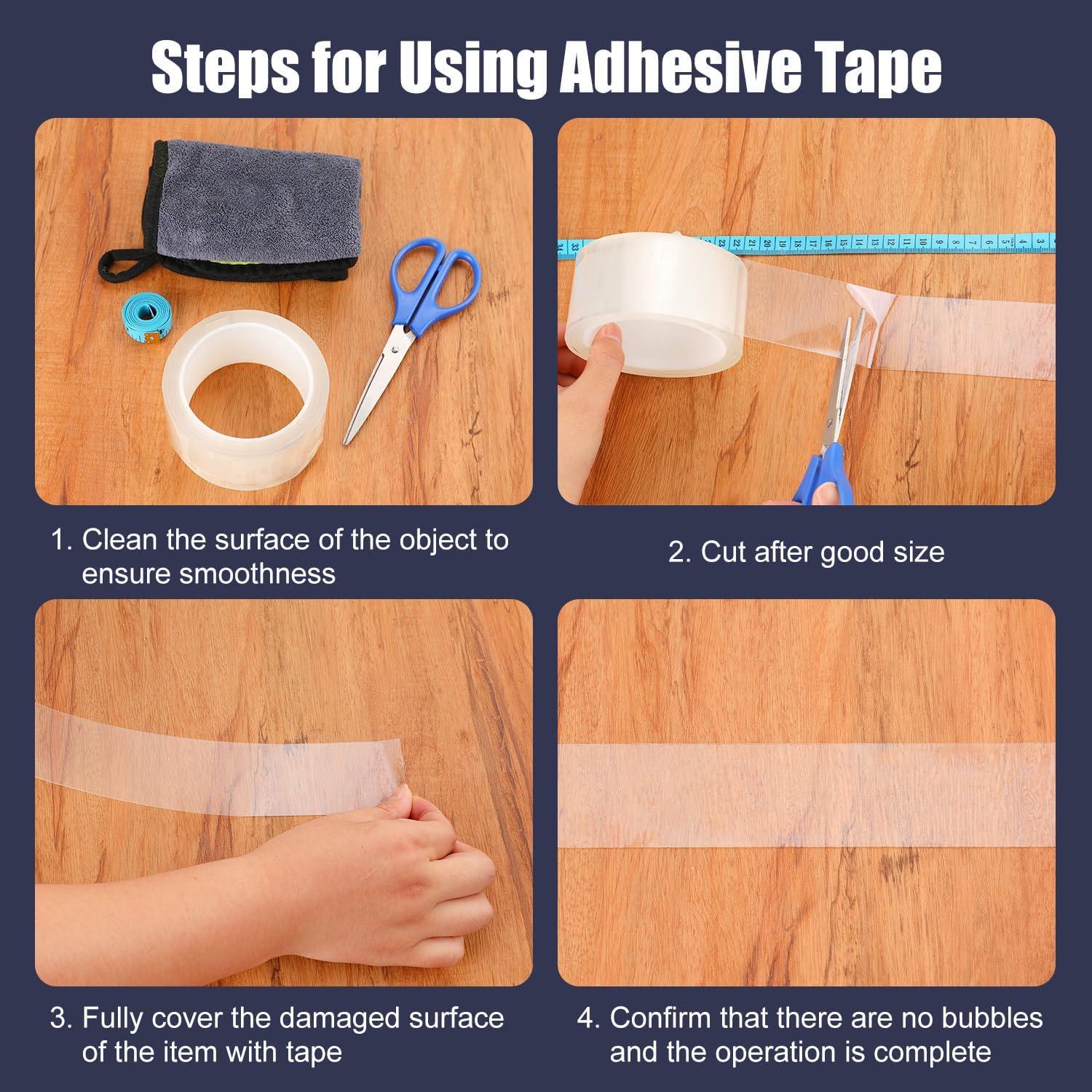 Steps for Using Adhesive Tape

1. Clean the surface of the object to ensure smoothness

2. Cut after good size

3. Fully cover the damaged surface of the item with tape

4. Confirm that there are no bubbles and the operation is complete