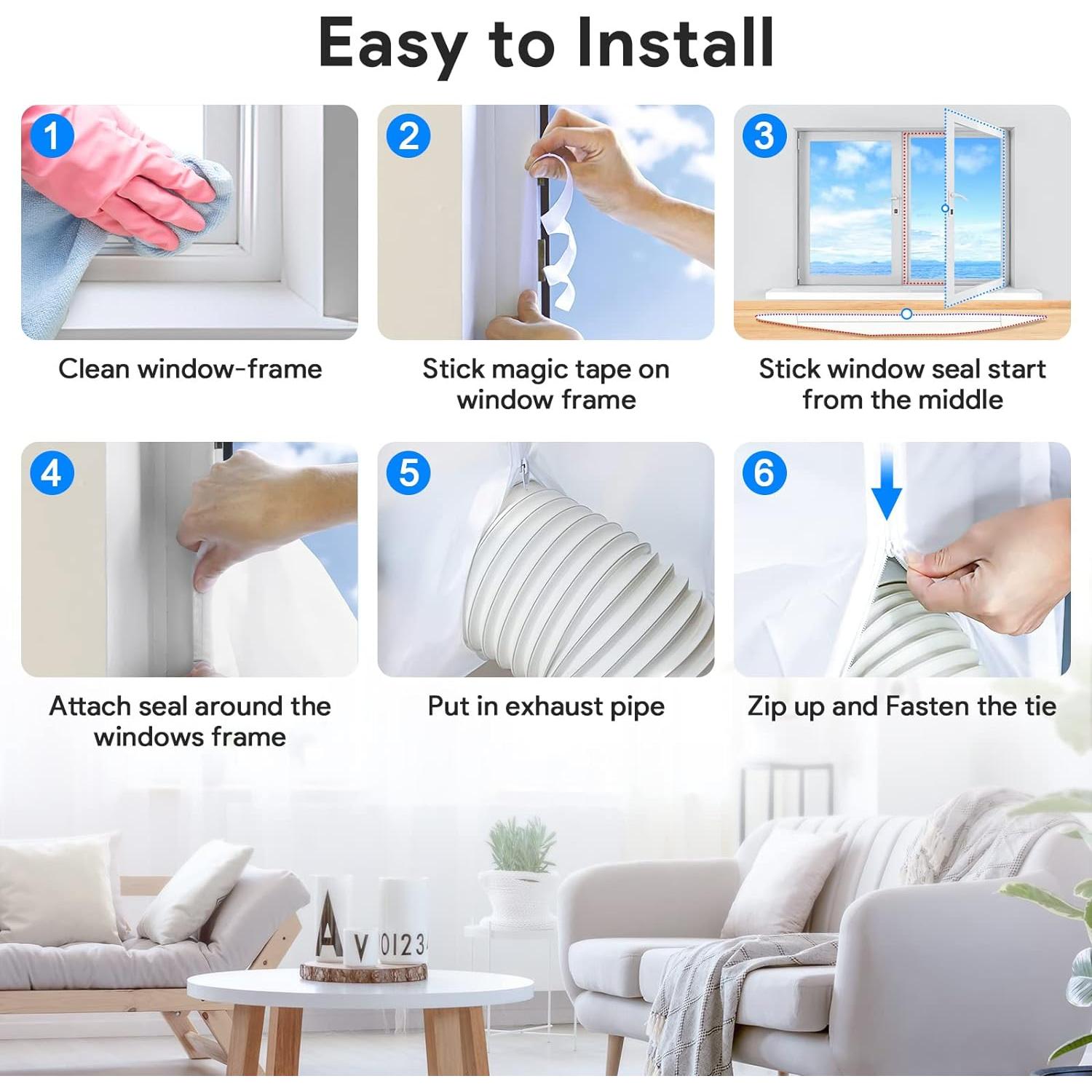 Easy to Install

1
Clean window-frame

2
Stick magic tape on window frame

3
Stick window seal start from the middle

4
Attach seal around the windows frame

5
Put in exhaust pipe

6
Zip up and Fasten the tie

A V 0123