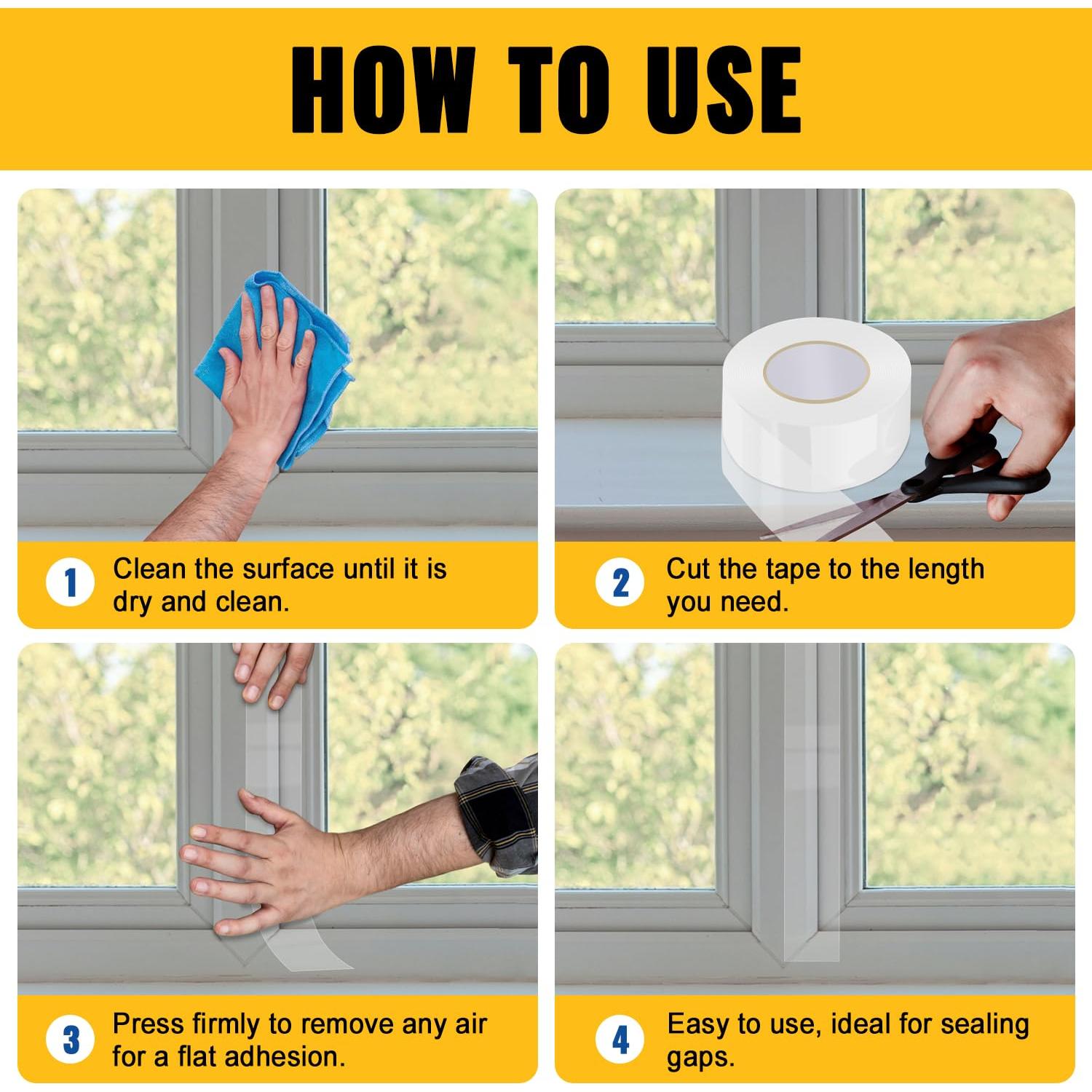 HOW TO USE

1 Clean the surface until it is dry and clean.

2 Cut the tape to the length you need.

3 Press firmly to remove any air for a flat adhesion.

4 Easy to use, ideal for sealing gaps.