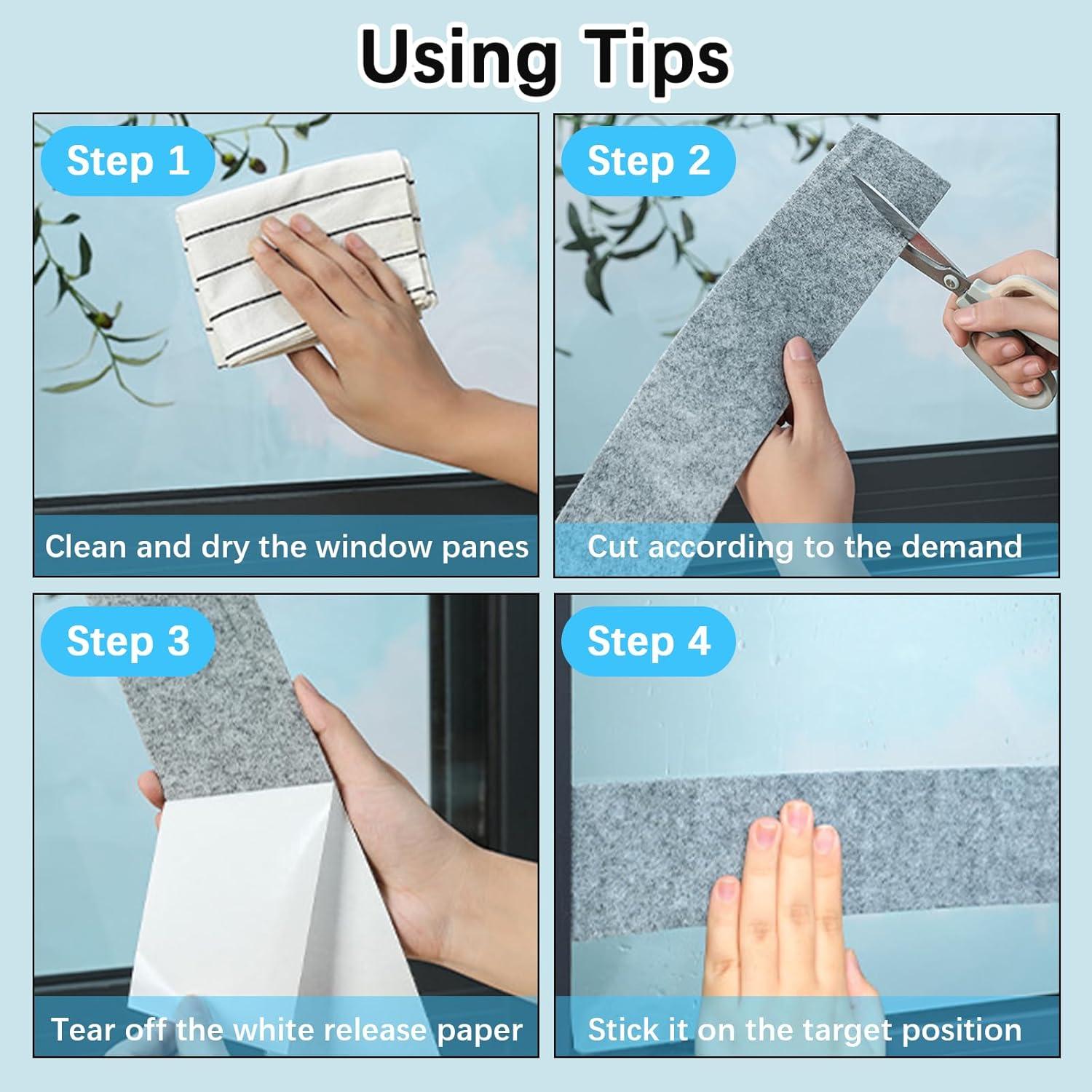 Using Tips

Step 1

Clean and dry the window panes

Step 2

Cut according to the demand

Step 3

Tear off the white release paper

Step 4

Stick it on the target position