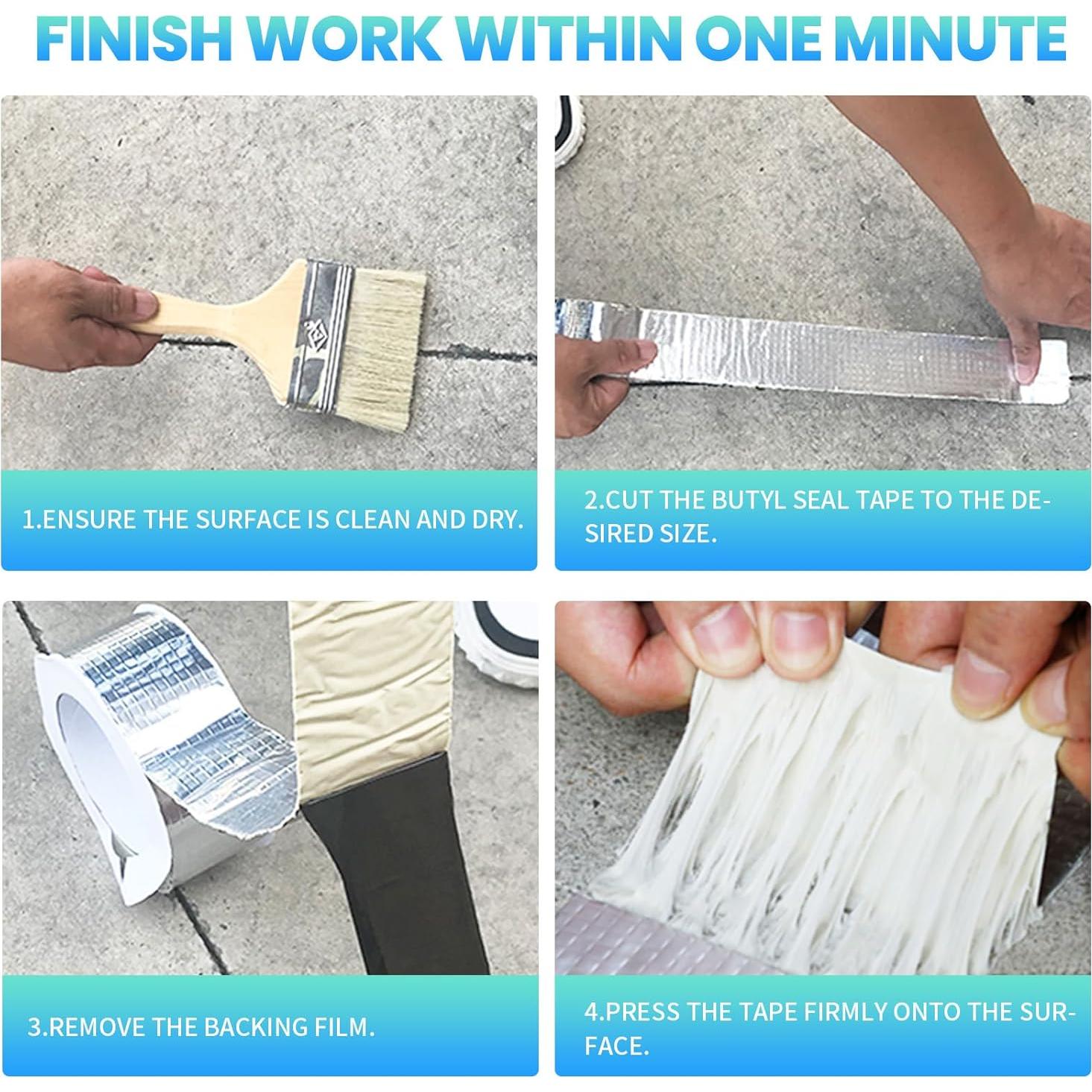 FINISH WORK WITHIN ONE MINUTE

1.ENSURE THE SURFACE IS CLEAN AND DRY.

2.CUT THE BUTYL SEAL TAPE TO THE DESIRED SIZE.

3.REMOVE THE BACKING FILM.

4.PRESS THE TAPE FIRMLY ONTO THE SURFACE.