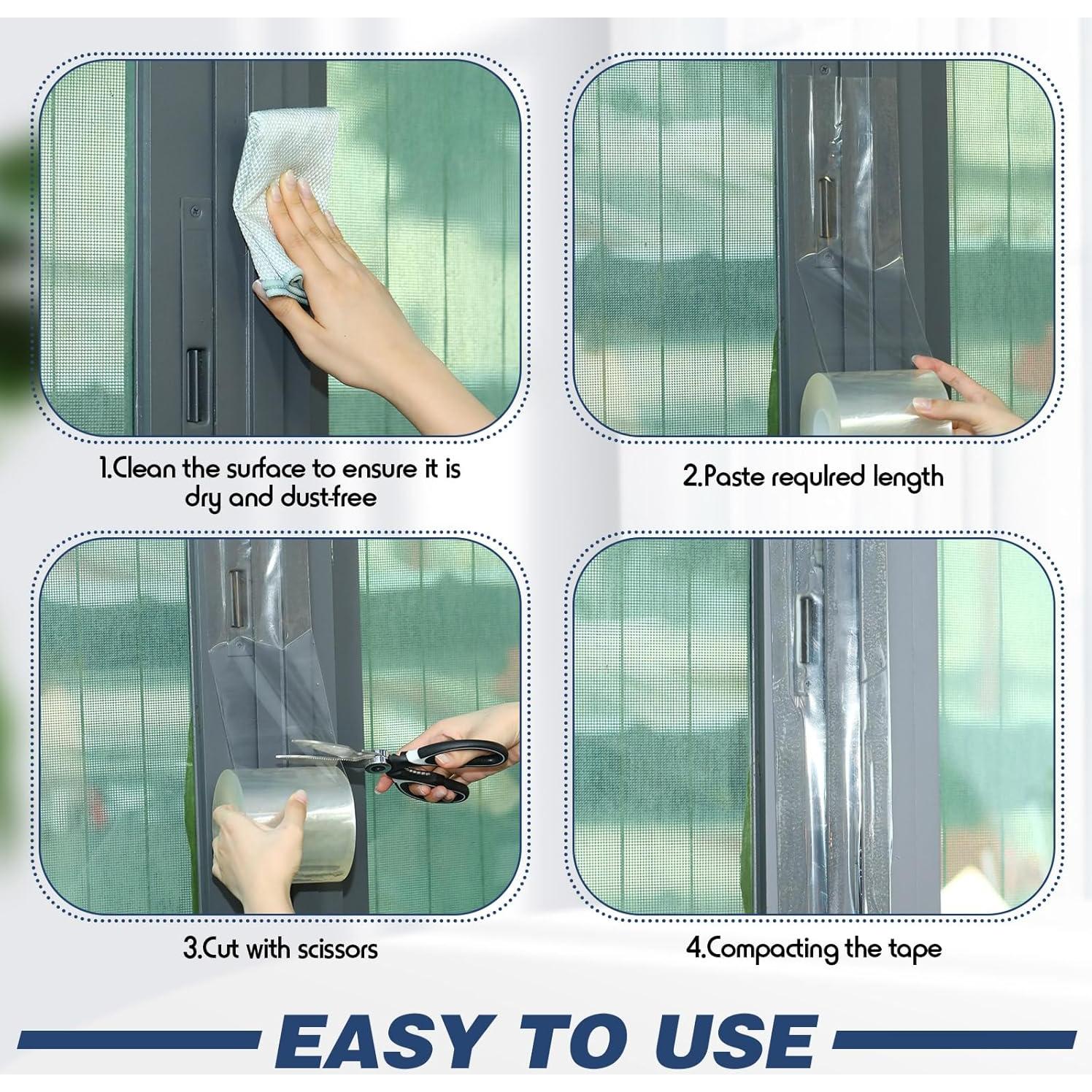 1.Clean the surface to ensure it is dry and dust-free

2.Paste requlred length

3.Cut with scissors

4.Compacting the tape

EASY TO USE