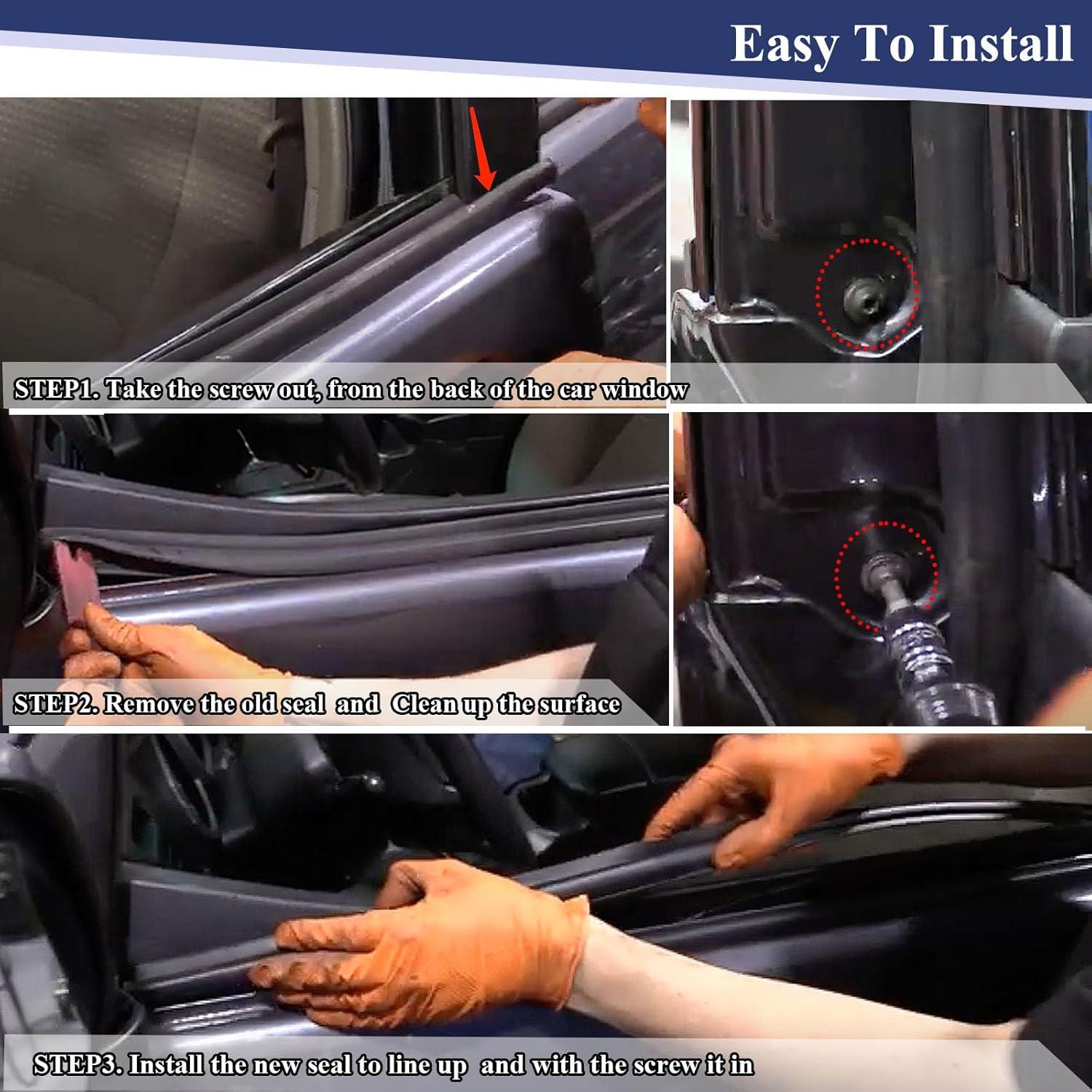 Easy To Install

STEP1. Take the screw out, from the back of the car window

STEP2. Remove the old seal and Clean up the surface

STEP3. Install the new seal to line up and with the screw it in