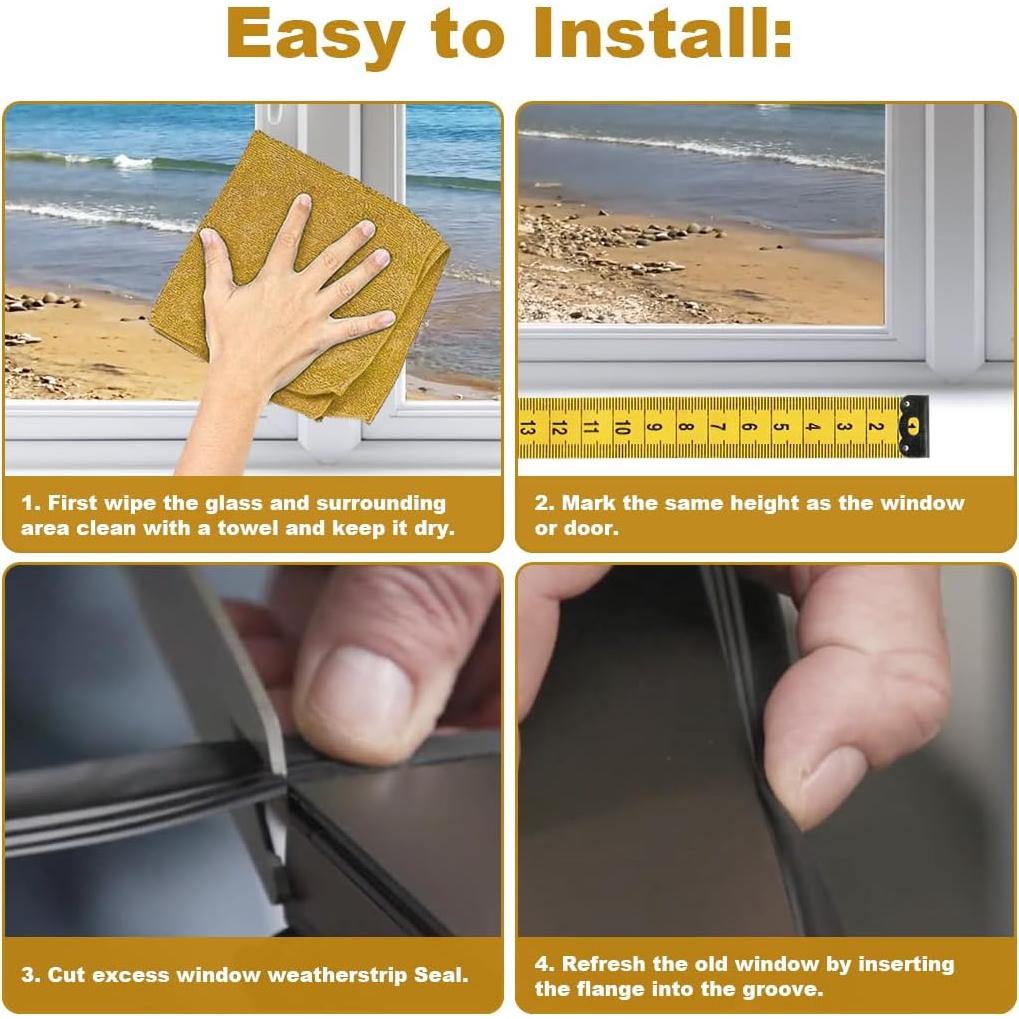 Easy to Install:

13 12 11 10 9 8 7 6 5 4 3 2

1. First wipe the glass and surrounding area clean with a towel and keep it dry.

2. Mark the same height as the window or door.

3. Cut excess window weatherstrip Seal.

4. Refresh the old window by inserting the flange into the groove.