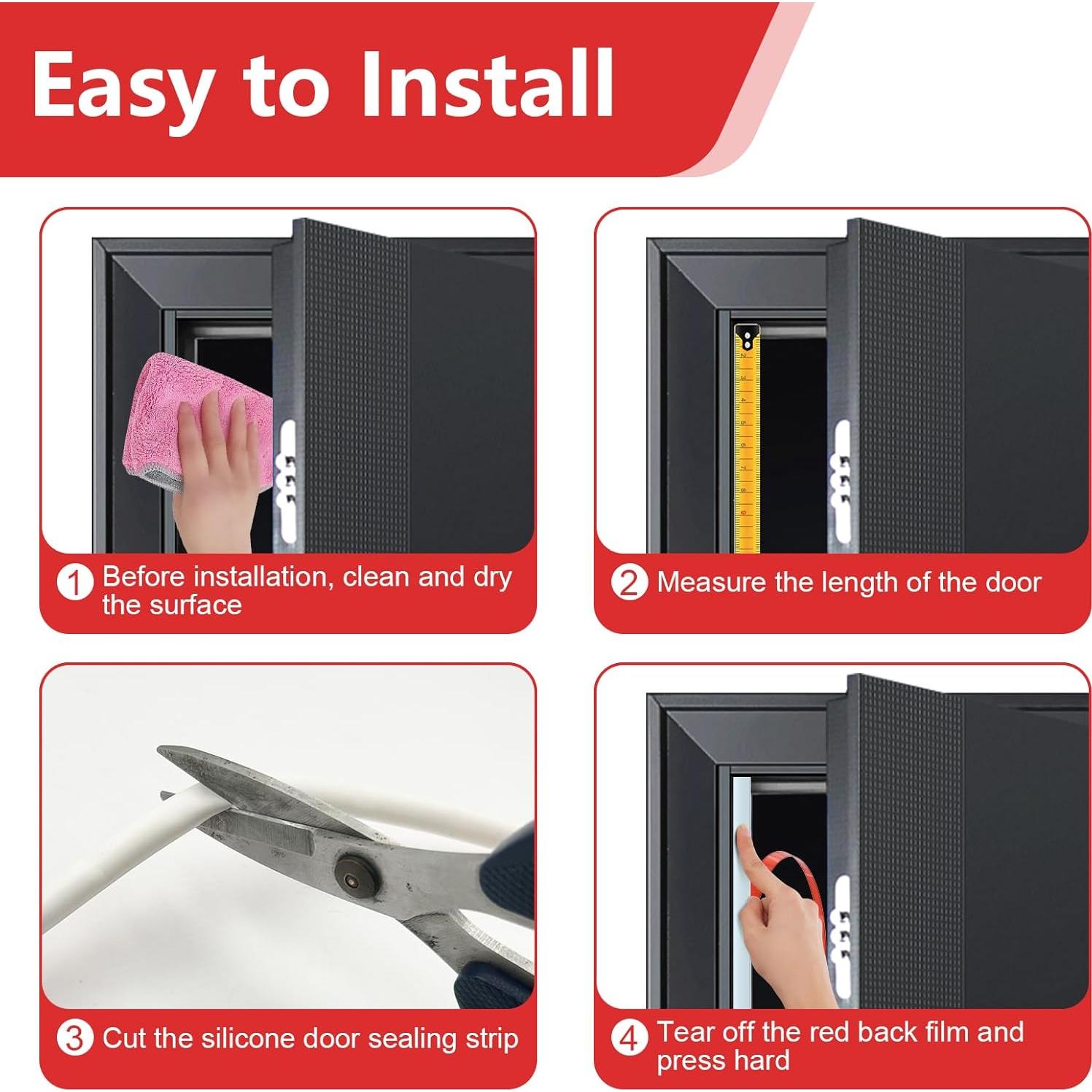 Easy to Install

1 Before installation, clean and dry the surface

2 Measure the length of the door

3 Cut the silicone door sealing strip

4 Tear off the red back film and press hard