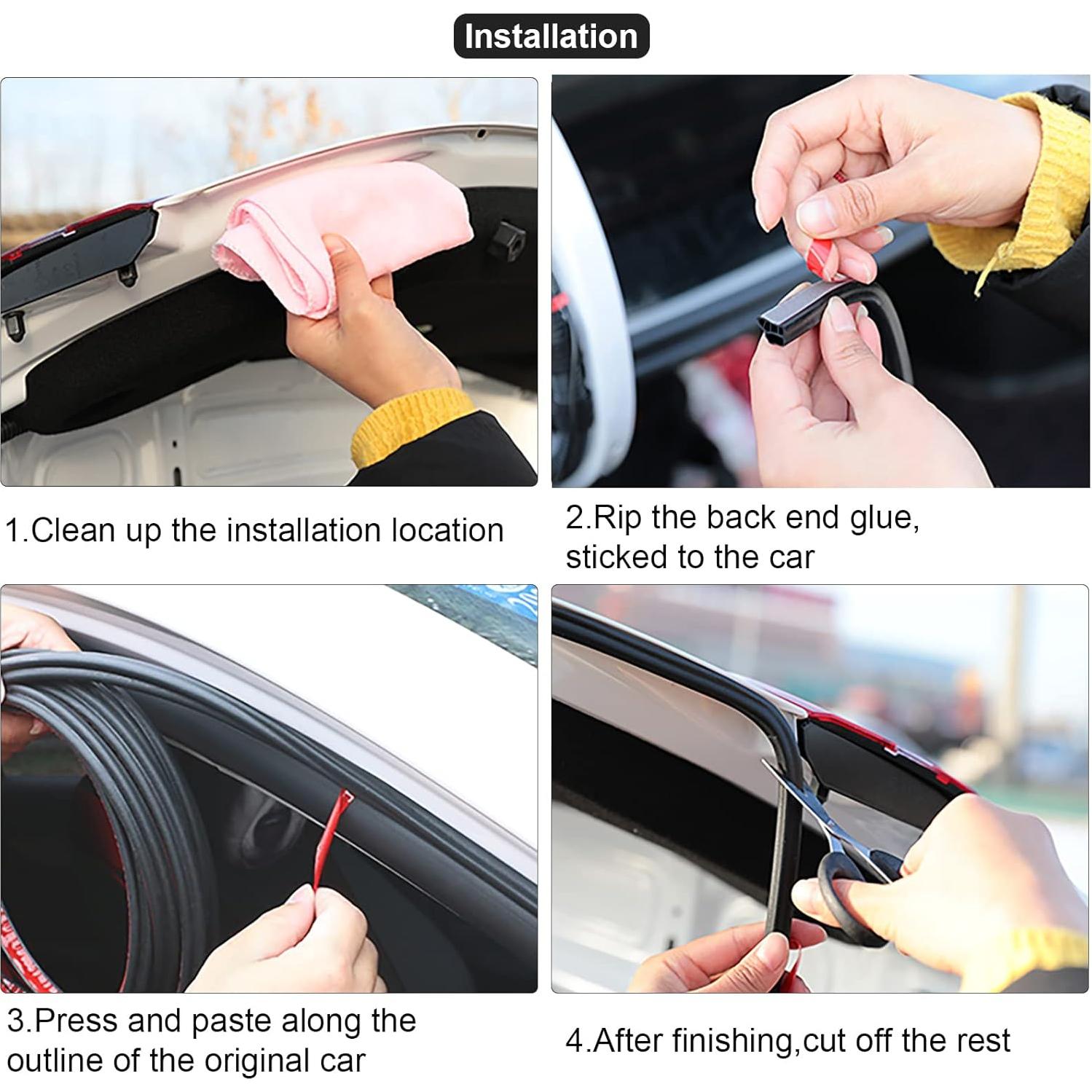 Installation

1.Clean up the installation location

2.Rip the back end glue, sticked to the car

3.Press and paste along the outline of the original car

4.After finishing,cut off the rest