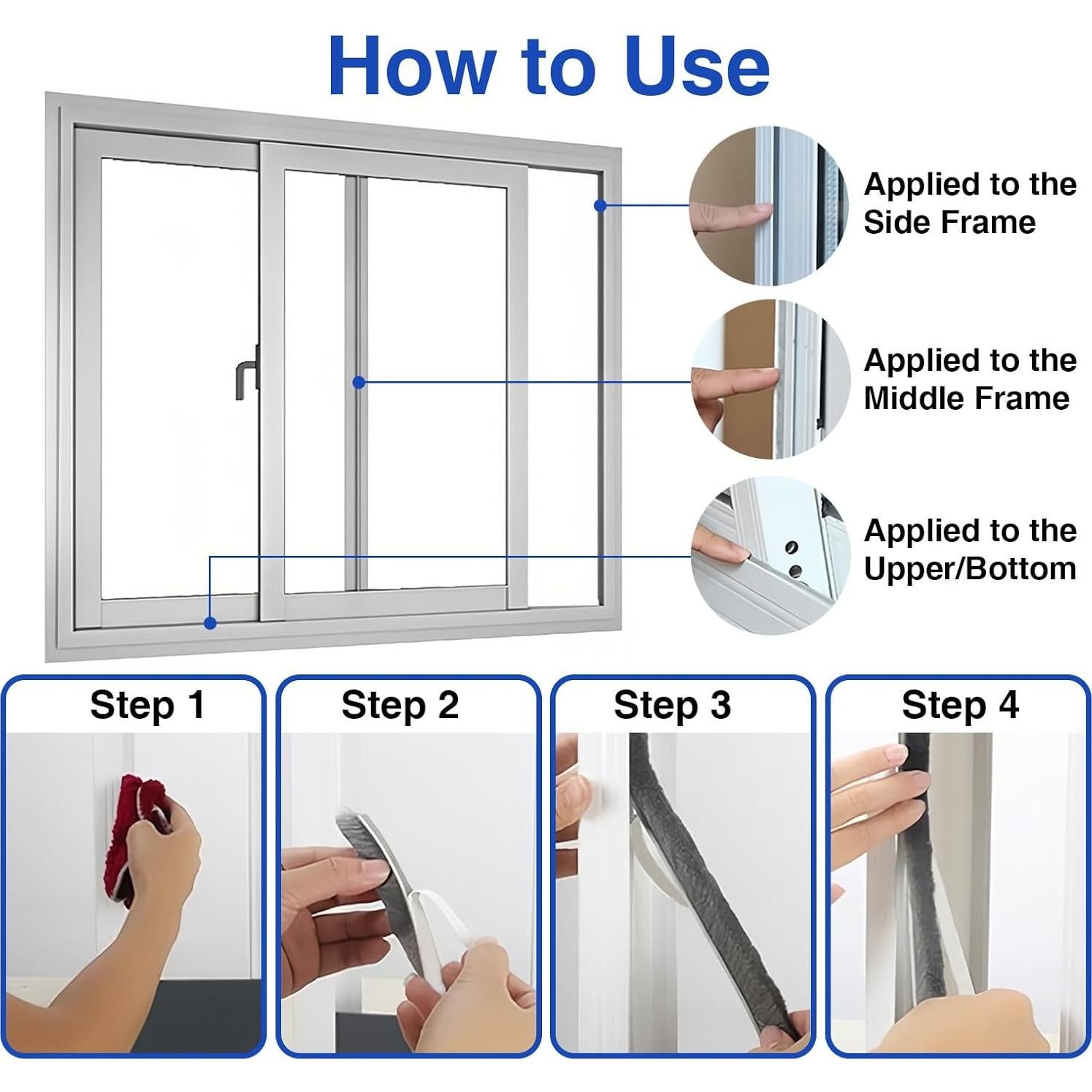 How to Use

Applied to the Side Frame

Applied to the Middle Frame

Applied to the Upper/Bottom

Step 1

Step 2

Step 3

Step 4