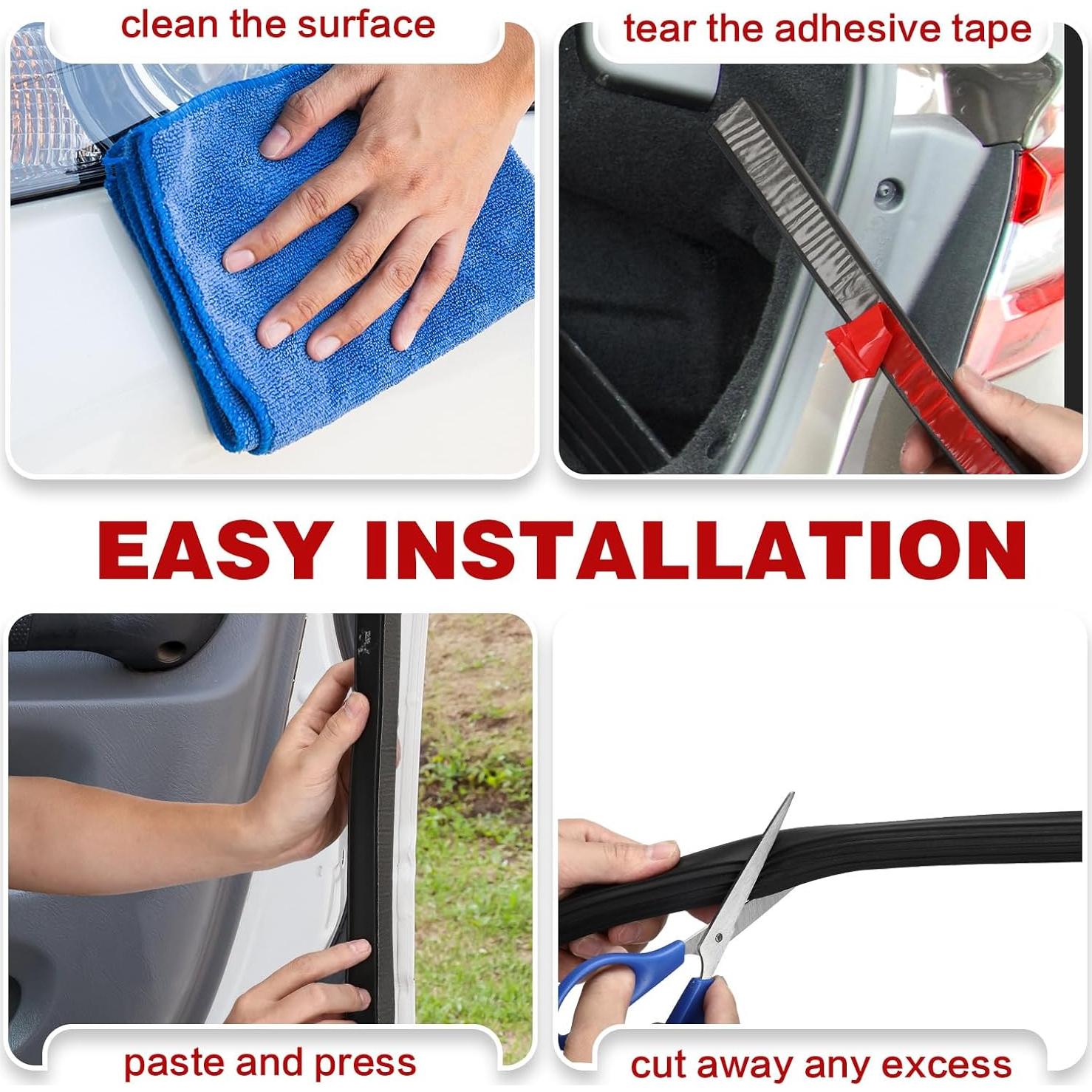 clean the surface

tear the adhesive tape

EASY INSTALLATION

paste and press

cut away any excess