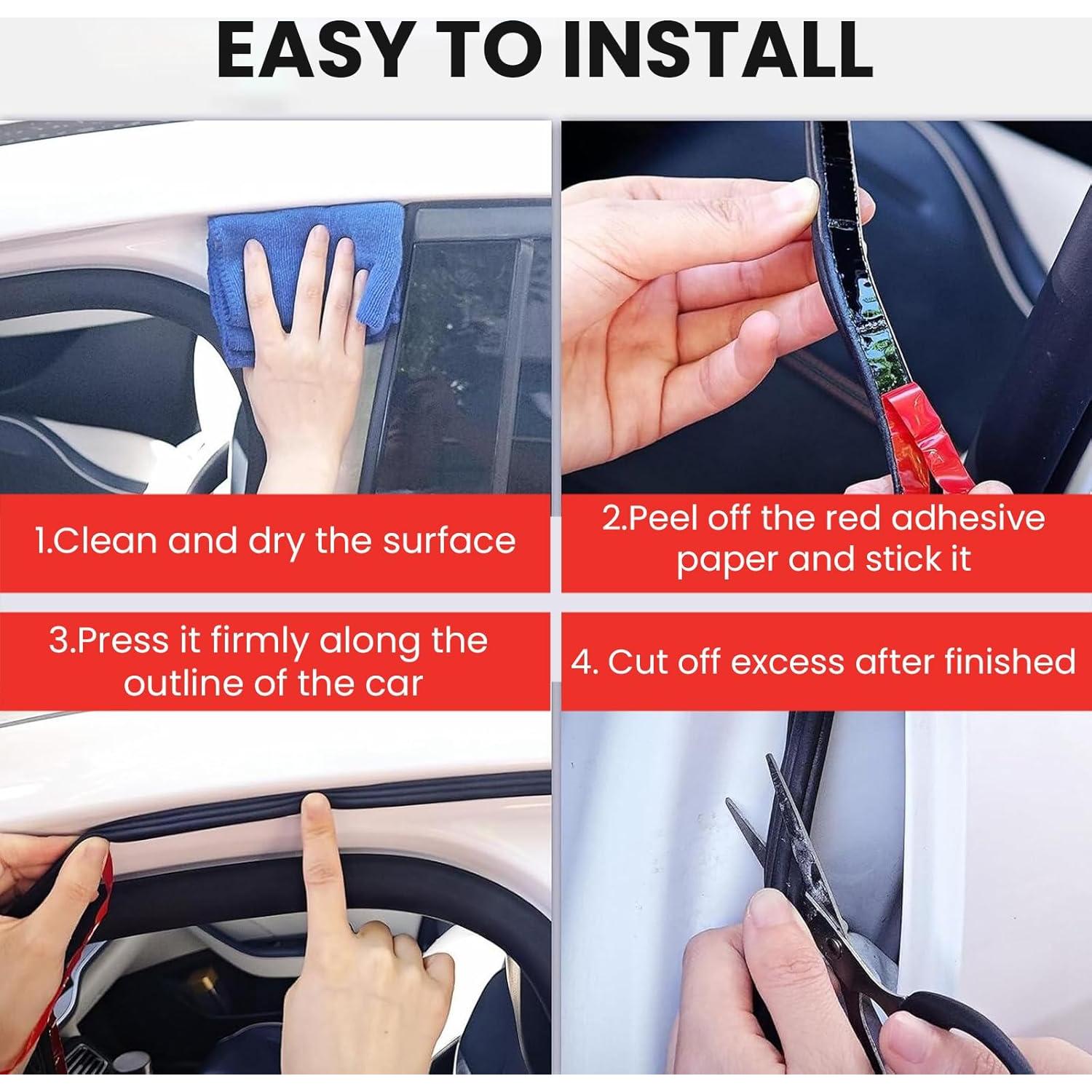 EASY TO INSTALL

1.Clean and dry the surface

2.Peel off the red adhesive paper and stick it

3.Press it firmly along the outline of the car

4. Cut off excess after finished