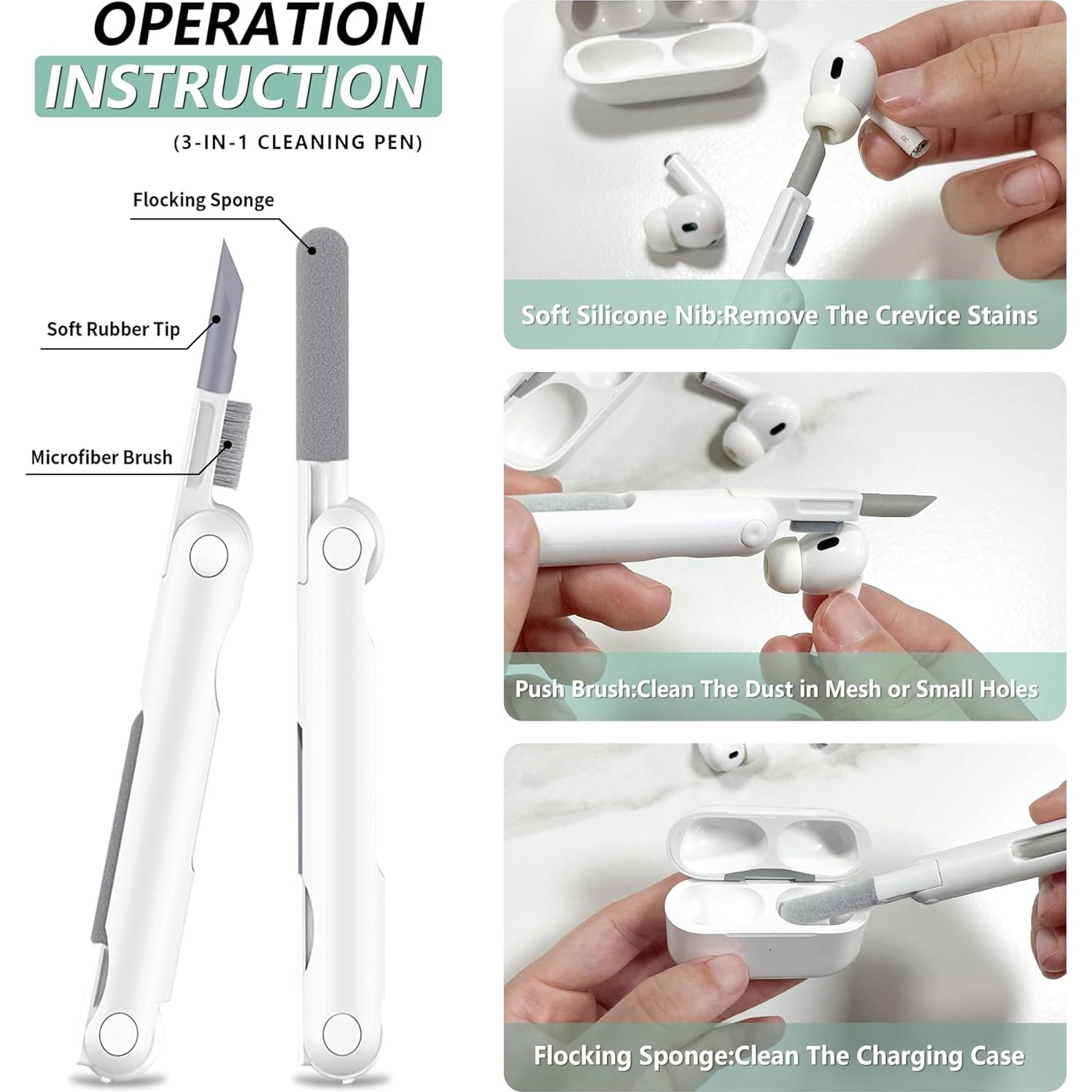 OPERATION
INSTRUCTION
(3-IN-1 CLEANING PEN)

Flocking Sponge

Soft Rubber Tip

Microfiber Brush

Soft Silicone Nib:Remove The Crevice Stains

Push Brush:Clean The Dust in Mesh or Small Holes

Flocking Sponge:Clean The Charging Case