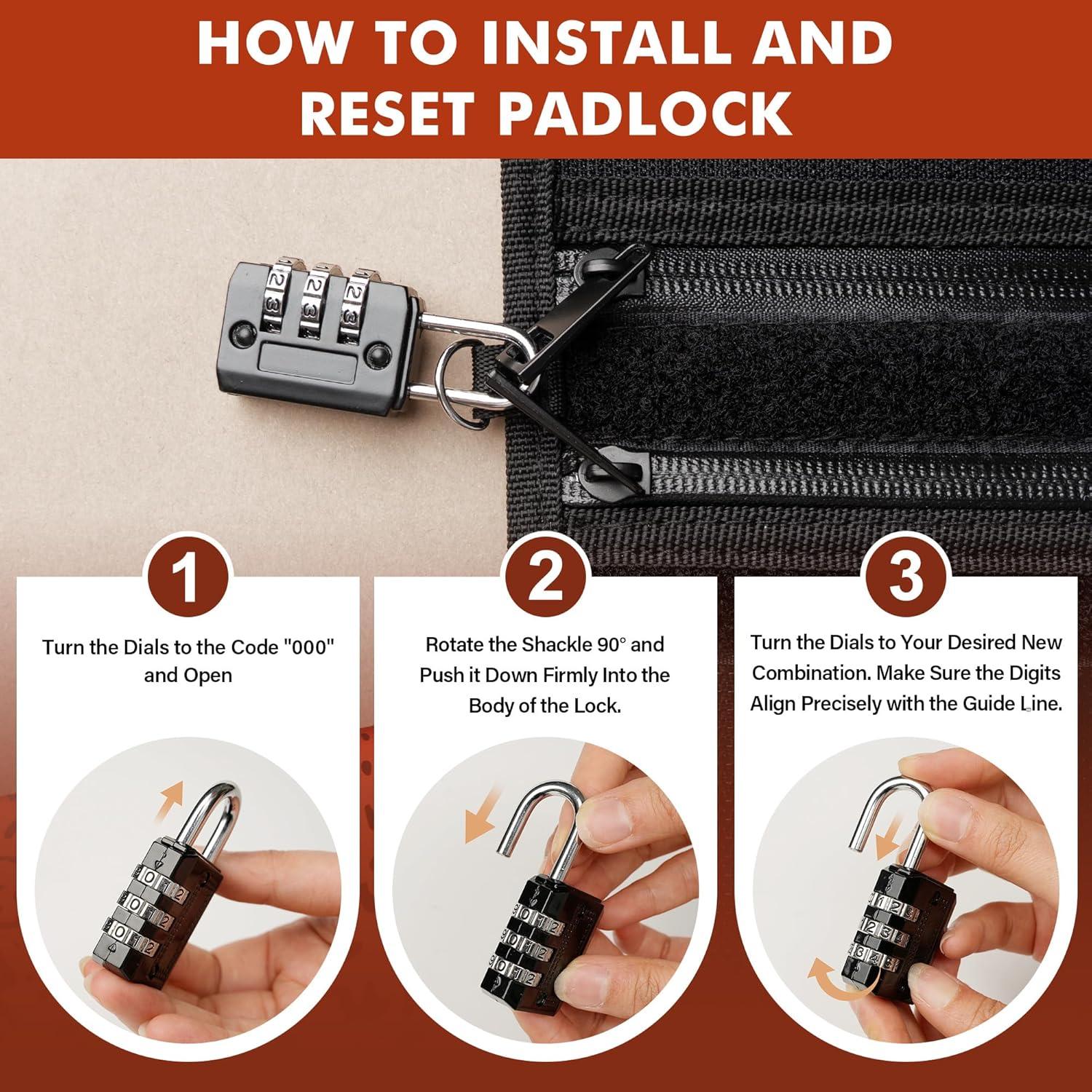 HOW TO INSTALL AND RESET PADLOCK

1

Turn the Dials to the Code "000" and Open

2

Rotate the Shackle 90° and Push it Down Firmly Into the Body of the Lock.

3

Turn the Dials to Your Desired New Combination. Make Sure the Digits Align Precisely with the Guide Line.