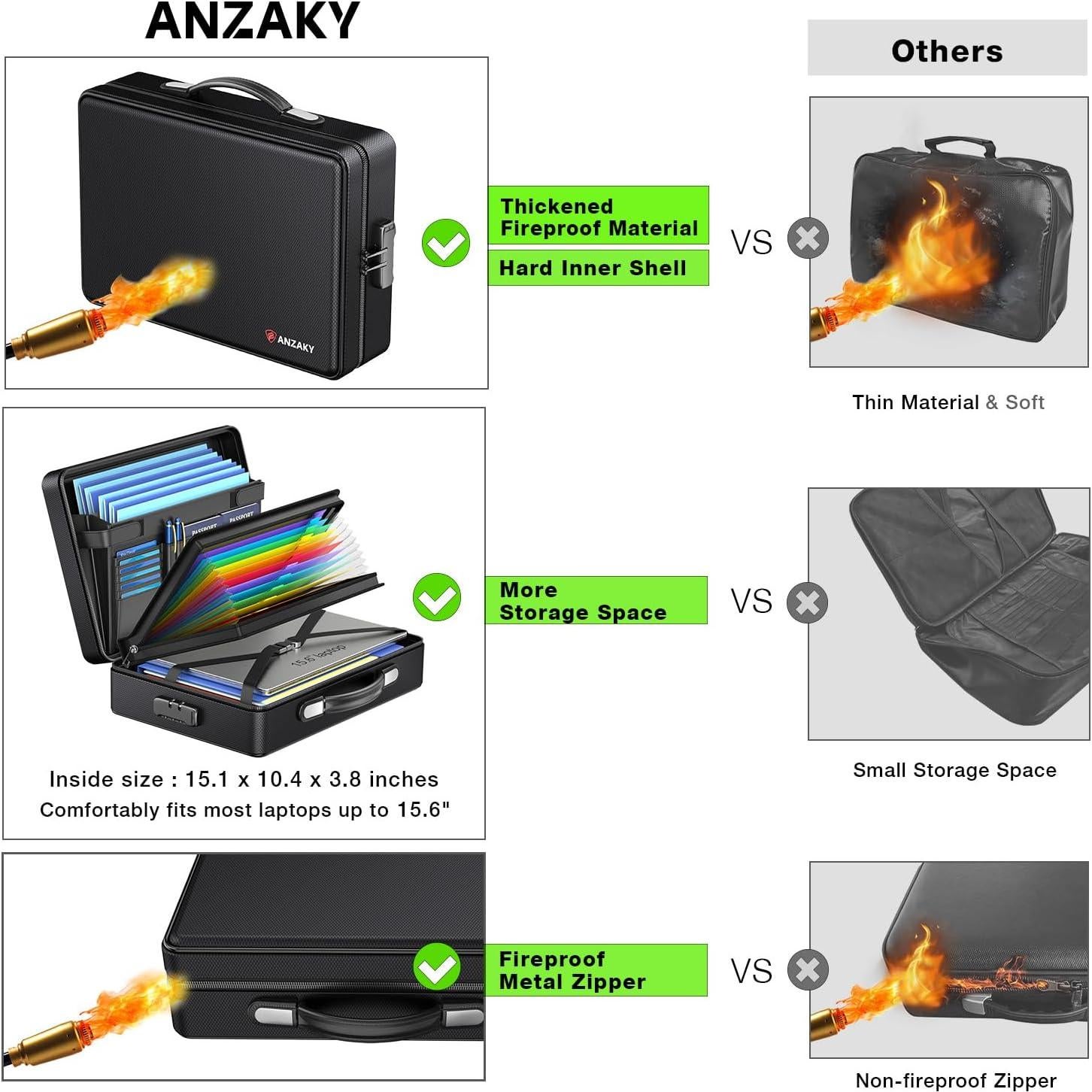 ANZAKY

Others

ANZAKY

Thickened Fireproof Material

Hard Inner Shell

VS

Thin Material & Soft

PASSPORT PASSPORT

15.6" laptop

More Storage Space

VS

Inside size : 15.1 x 10.4 x 3.8 inches
Comfortably fits most laptops up to 15.6"

Small Storage Space

Fireproof Metal Zipper

VS

Non-fireproof Zipper