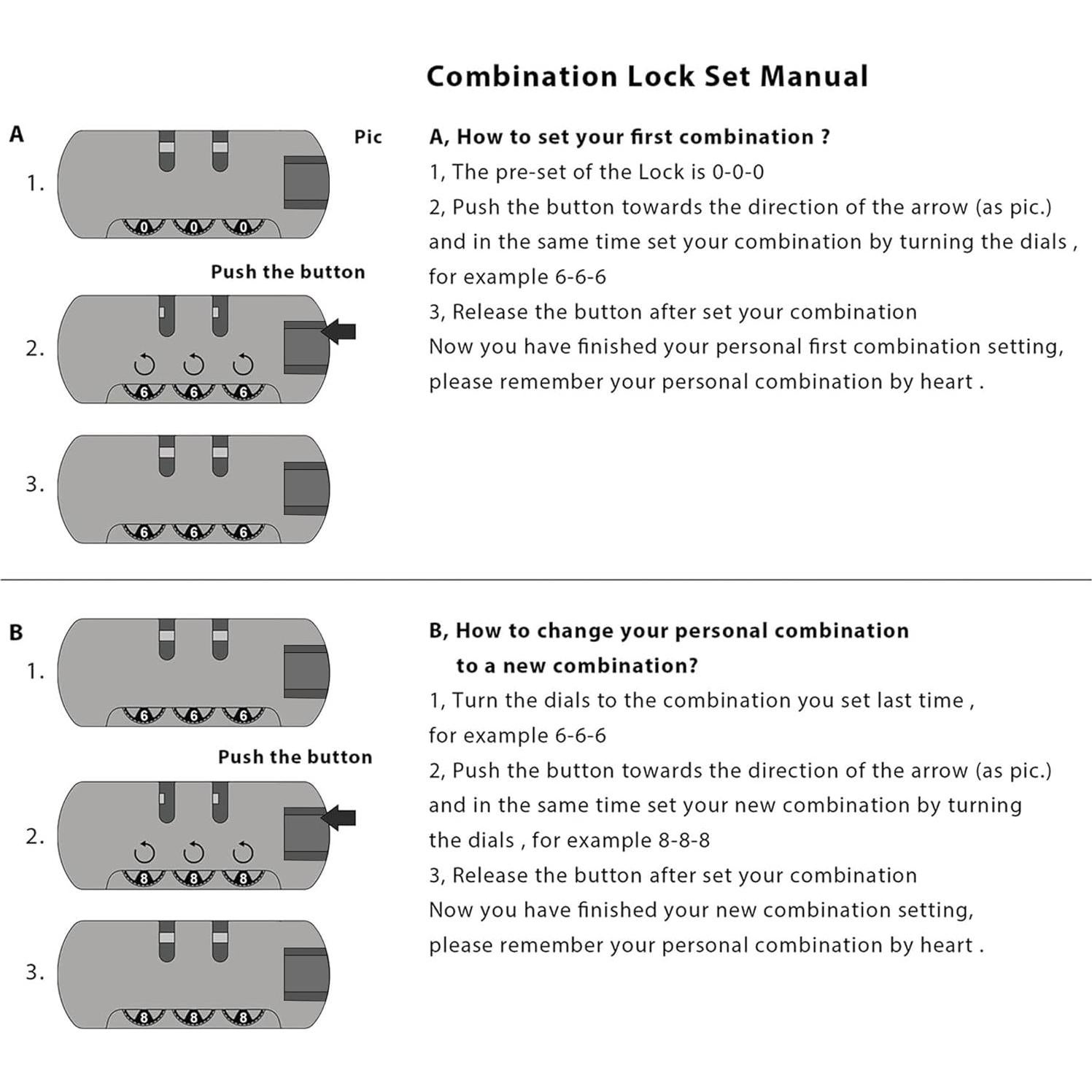 Combination Lock Set Manual

A

Pic

1.

0 0 0

Push the button

2.

6 6 6

3.

6 6 6

A, How to set your first combination ?

1, The pre-set of the Lock is 0-0-0

2, Push the button towards the direction of the arrow (as pic.) and in the same time set your combination by turning the dials , for example 6-6-6

3, Release the button after set your combination

Now you have finished your personal first combination setting, please remember your personal combination by heart .

B

1.

6 6 6

Push the button

2.

8 8 8

3.

8 8 8

B, How to change your personal combination to a new combination?

1, Turn the dials to the combination you set last time , for example 6-6-6

2, Push the button towards the direction of the arrow (as pic.) and in the same time set your new combination by turning the dials , for example 8-8-8

3, Release the button after set your combination

Now you have finished your new combination setting, please remember your personal combination by heart .