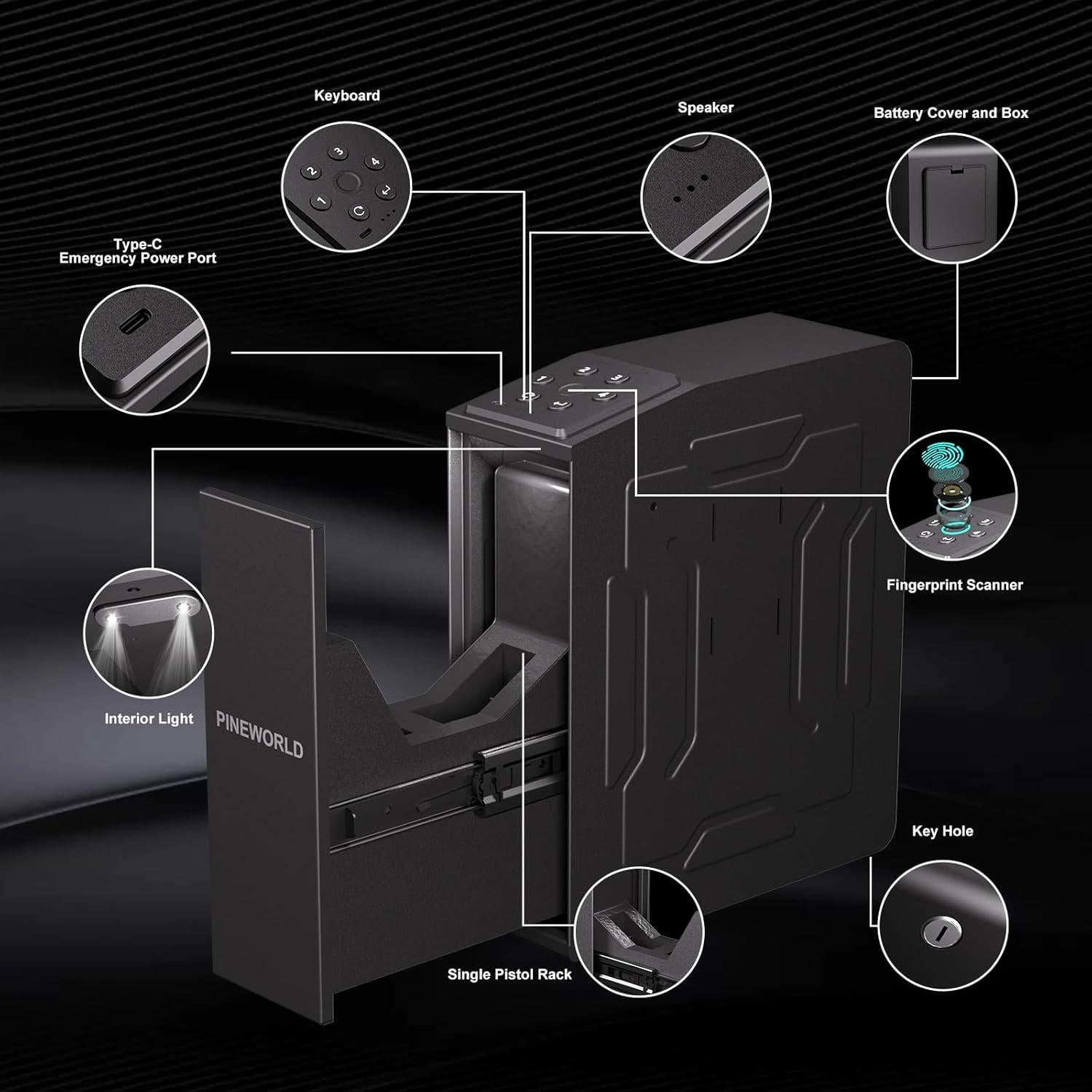 Keyboard

Speaker

Battery Cover and Box

Type-C
Emergency Power Port

Fingerprint Scanner

Interior Light

PINEWORLD

Key Hole

Single Pistol Rack