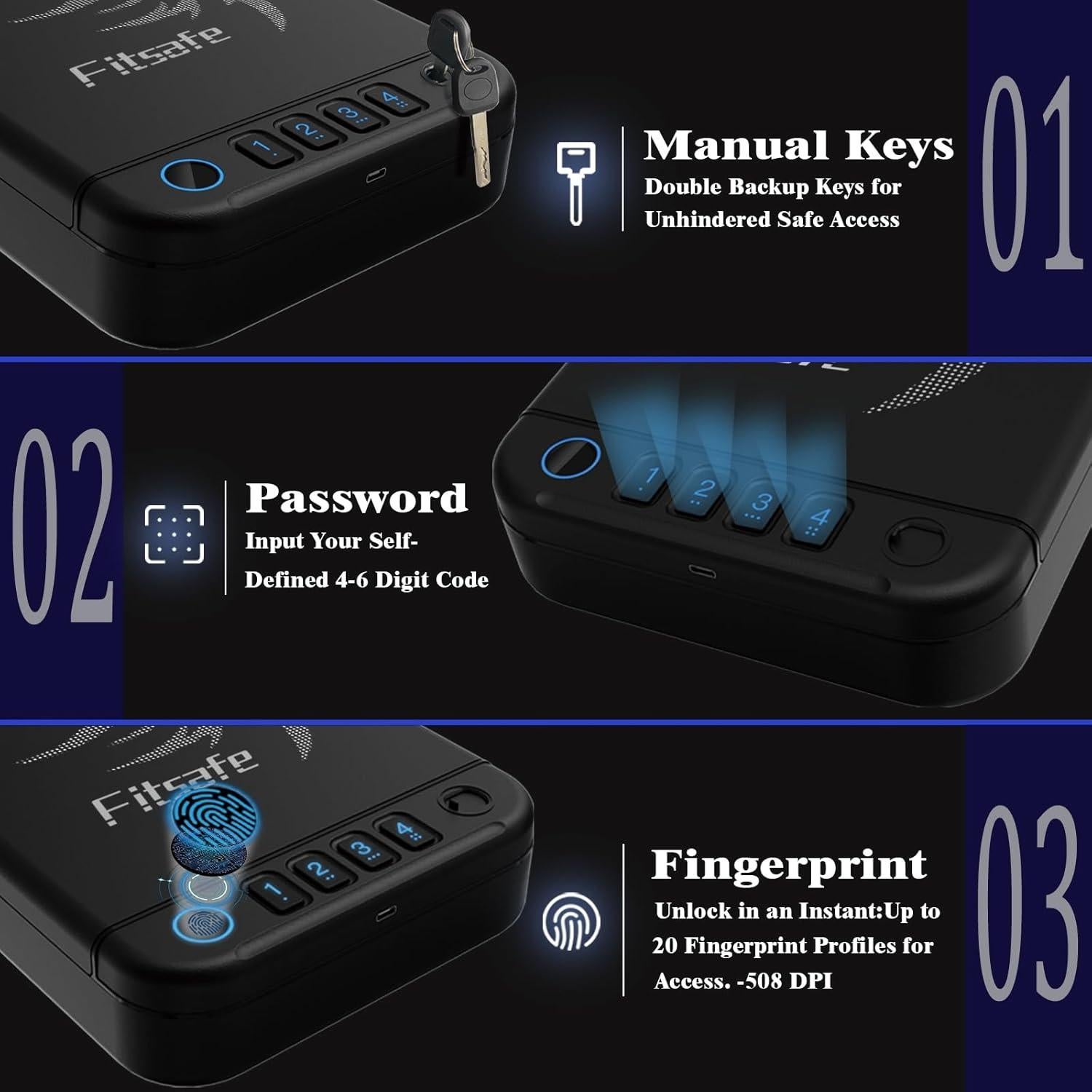 Fitsafe

1
2
3
4

Manual Keys
Double Backup Keys for Unhindered Safe Access

01

02

Password
Input Your Self-Defined 4-6 Digit Code

1
2
3
4

Fitsafe

1
2
3
4

Fingerprint
Unlock in an Instant:Up to 20 Fingerprint Profiles for Access. -508 DPI

03