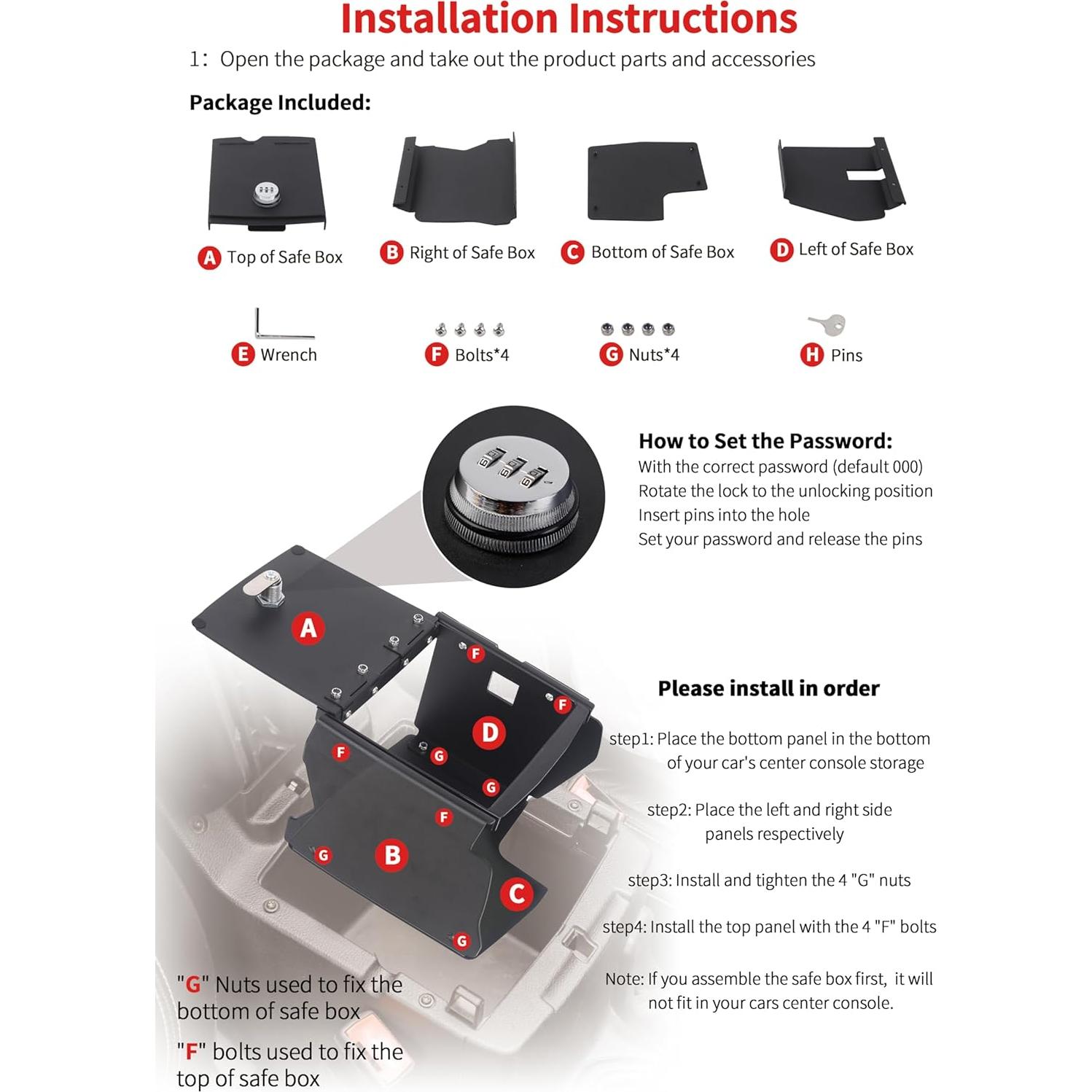 Installation Instructions

1: Open the package and take out the product parts and accessories

Package Included:

A Top of Safe Box
B Right of Safe Box
C Bottom of Safe Box
D Left of Safe Box

E Wrench
F Bolts*4
G Nuts*4
H Pins

How to Set the Password:
With the correct password (default 000)
Rotate the lock to the unlocking position
Insert pins into the hole
Set your password and release the pins

A
F
F
D
F
G
G
F
G
B
C
G

Please install in order

step1: Place the bottom panel in the bottom of your car's center console storage

step2: Place the left and right side panels respectively

step3: Install and tighten the 4 "G" nuts

step4: Install the top panel with the 4 "F" bolts

Note: If you assemble the safe box first, it will not fit in your cars center console.

"G" Nuts used to fix the bottom of safe box

"F" bolts used to fix the top of safe box