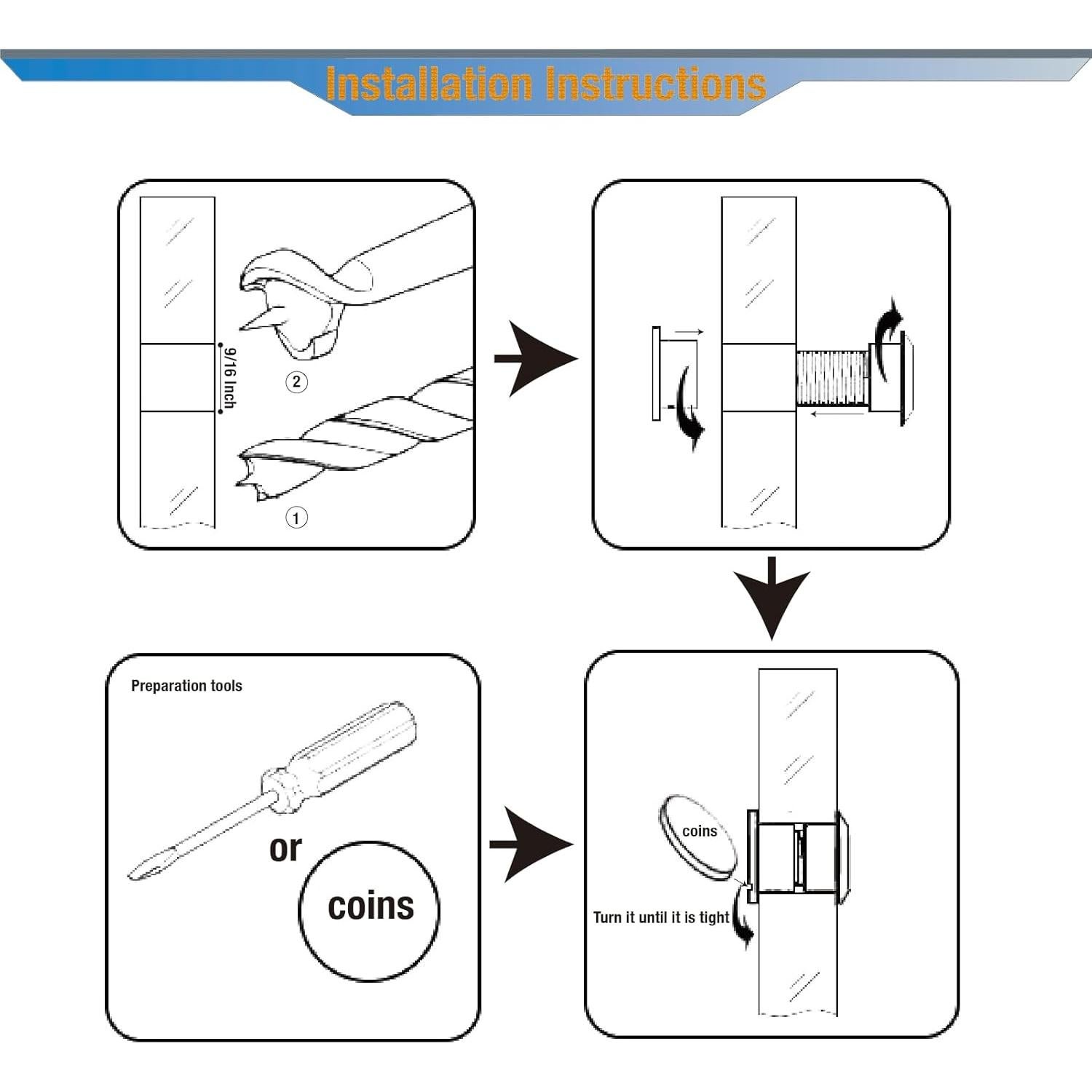 Installation Instructions

9/16 Inch

②

①

Preparation tools

or

coins

coins

Turn it until it is tight