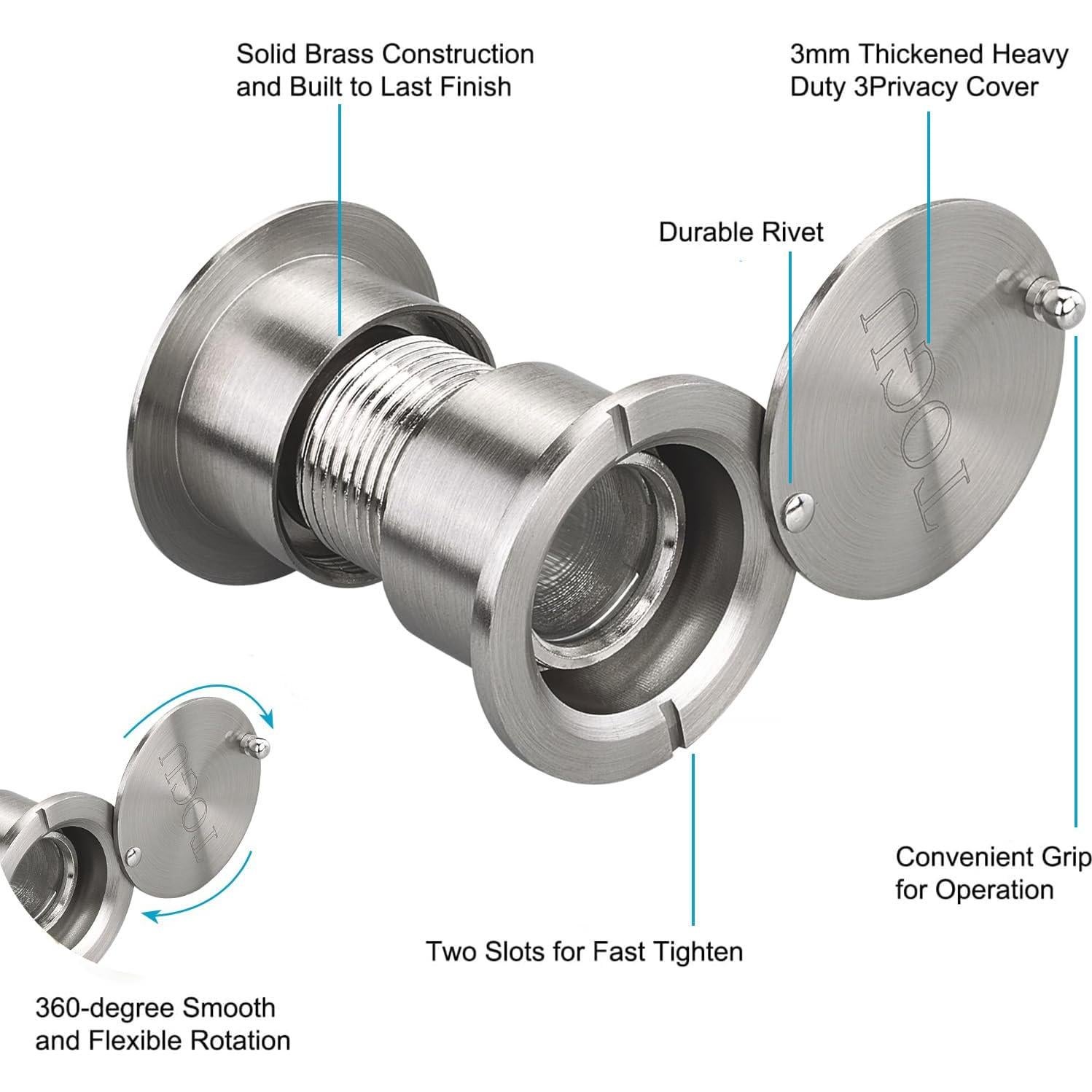 Solid Brass Construction and Built to Last Finish

3mm Thickened Heavy Duty 3Privacy Cover

Durable Rivet

TOGU

TOGU

Convenient Grip for Operation

Two Slots for Fast Tighten

360-degree Smooth and Flexible Rotation