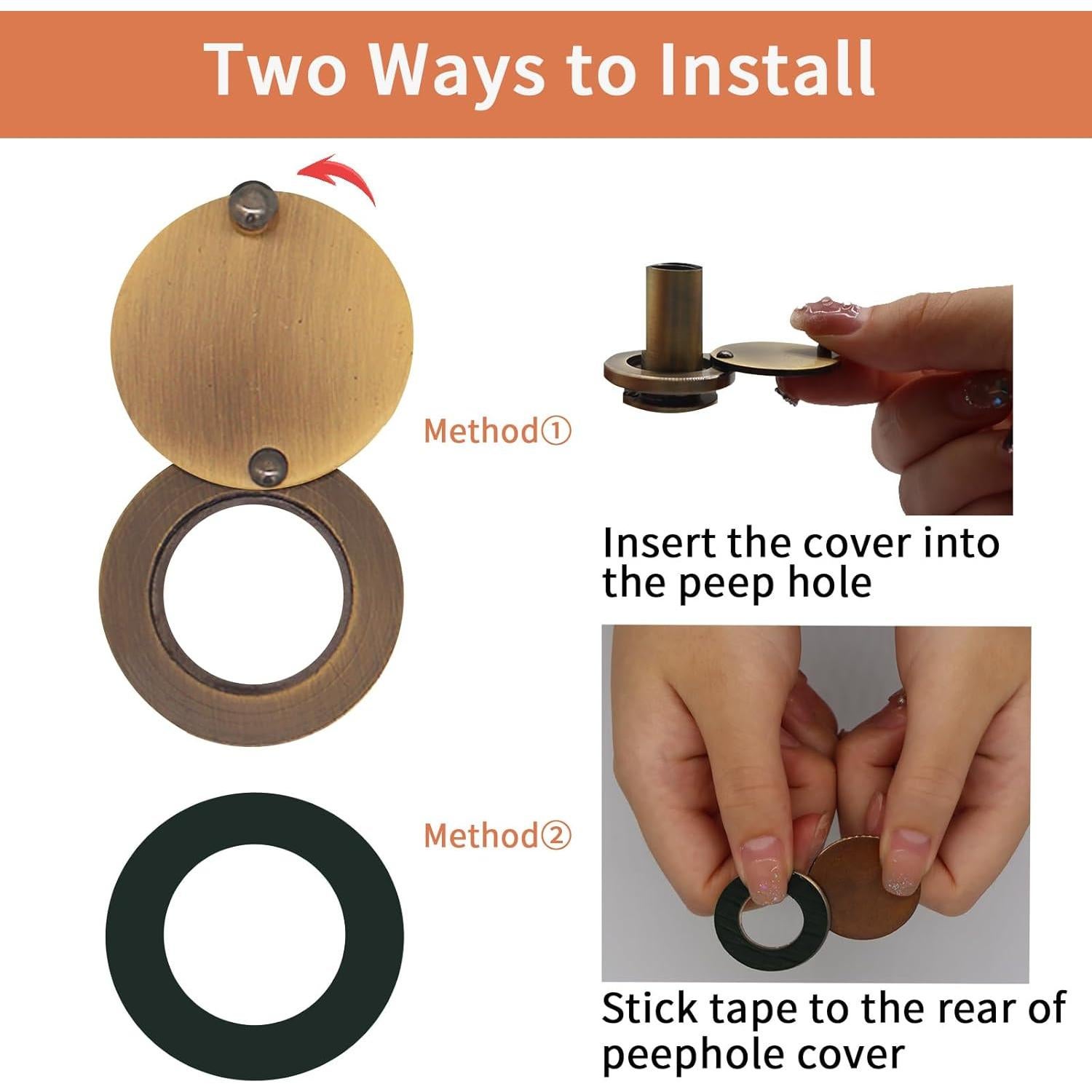 Two Ways to Install

Method①

Insert the cover into the peep hole

Method②

Stick tape to the rear of peephole cover