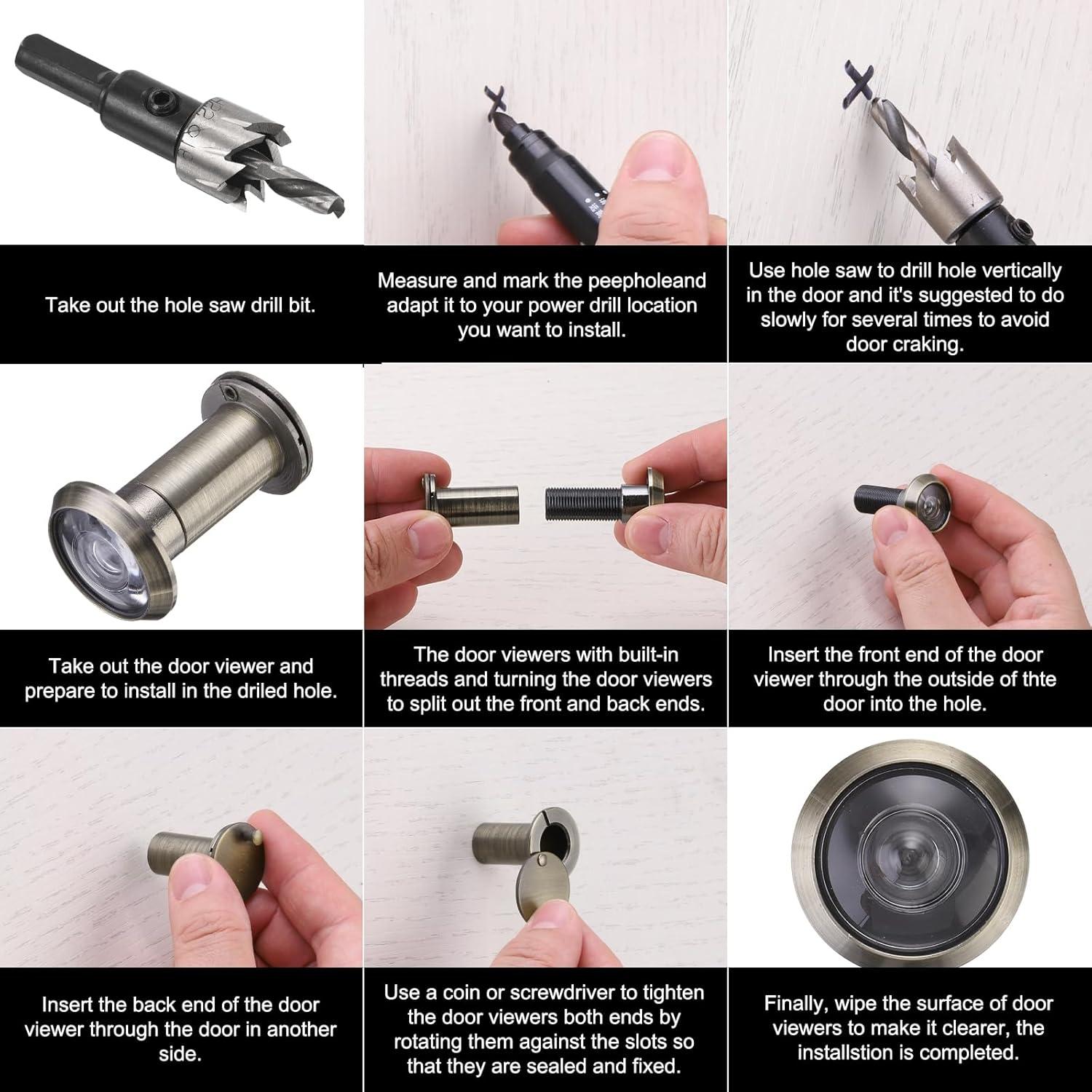 Take out the hole saw drill bit.

Measure and mark the peepholeand adapt it to your power drill location you want to install.

Use hole saw to drill hole vertically in the door and it's suggested to do slowly for several times to avoid door craking.

Take out the door viewer and prepare to install in the driled hole.

The door viewers with built-in threads and turning the door viewers to split out the front and back ends.

Insert the front end of the door viewer through the outside of thte door into the hole.

Insert the back end of the door viewer through the door in another side.

Use a coin or screwdriver to tighten the door viewers both ends by rotating them against the slots so that they are sealed and fixed.

Finally, wipe the surface of door viewers to make it clearer, the installstion is completed.