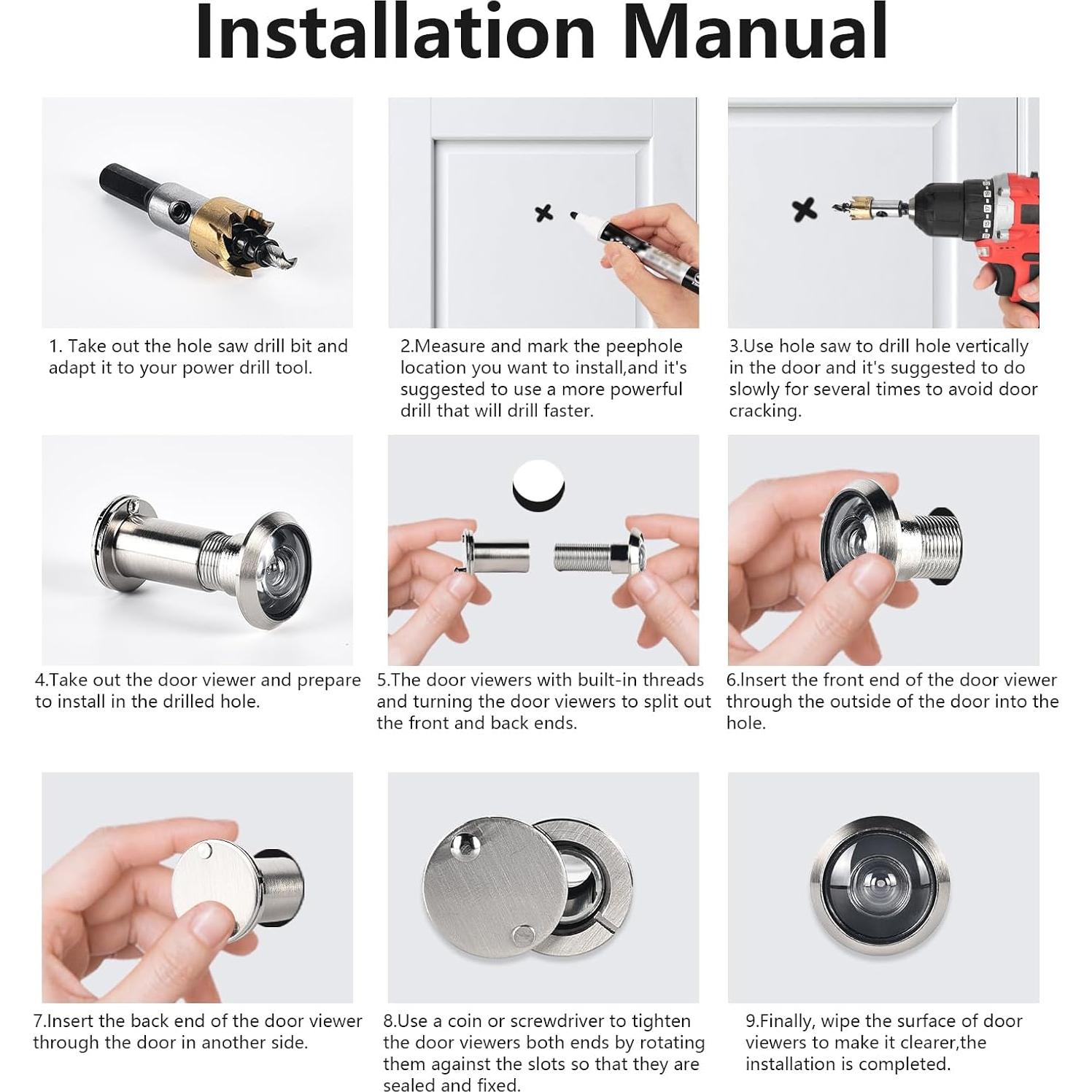 Installation Manual

1. Take out the hole saw drill bit and adapt it to your power drill tool.

2.Measure and mark the peephole location you want to install,and it's suggested to use a more powerful drill that will drill faster.

3.Use hole saw to drill hole vertically in the door and it's suggested to do slowly for several times to avoid door cracking.

4.Take out the door viewer and prepare to install in the drilled hole.

5.The door viewers with built-in threads and turning the door viewers to split out the front and back ends.

6.Insert the front end of the door viewer through the outside of the door into the hole.

7.Insert the back end of the door viewer through the door in another side.

8.Use a coin or screwdriver to tighten the door viewers both ends by rotating them against the slots so that they are sealed and fixed.

9.Finally, wipe the surface of door viewers to make it clearer,the installation is completed.