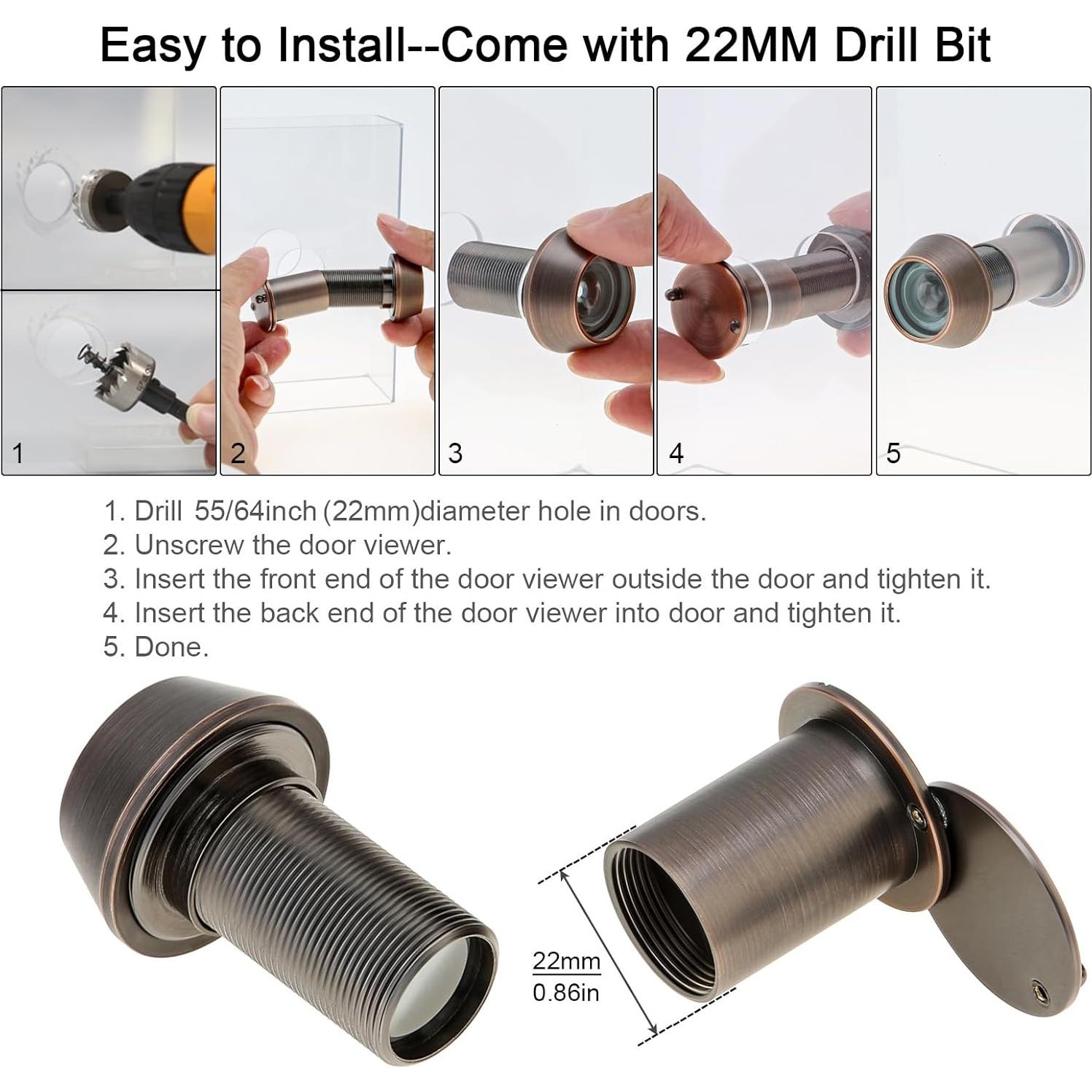 Easy to Install--Come with 22MM Drill Bit

1

2

3

4

5

1. Drill 55/64inch (22mm)diameter hole in doors.
2. Unscrew the door viewer.
3. Insert the front end of the door viewer outside the door and tighten it.
4. Insert the back end of the door viewer into door and tighten it.
5. Done.

22mm
0.86in