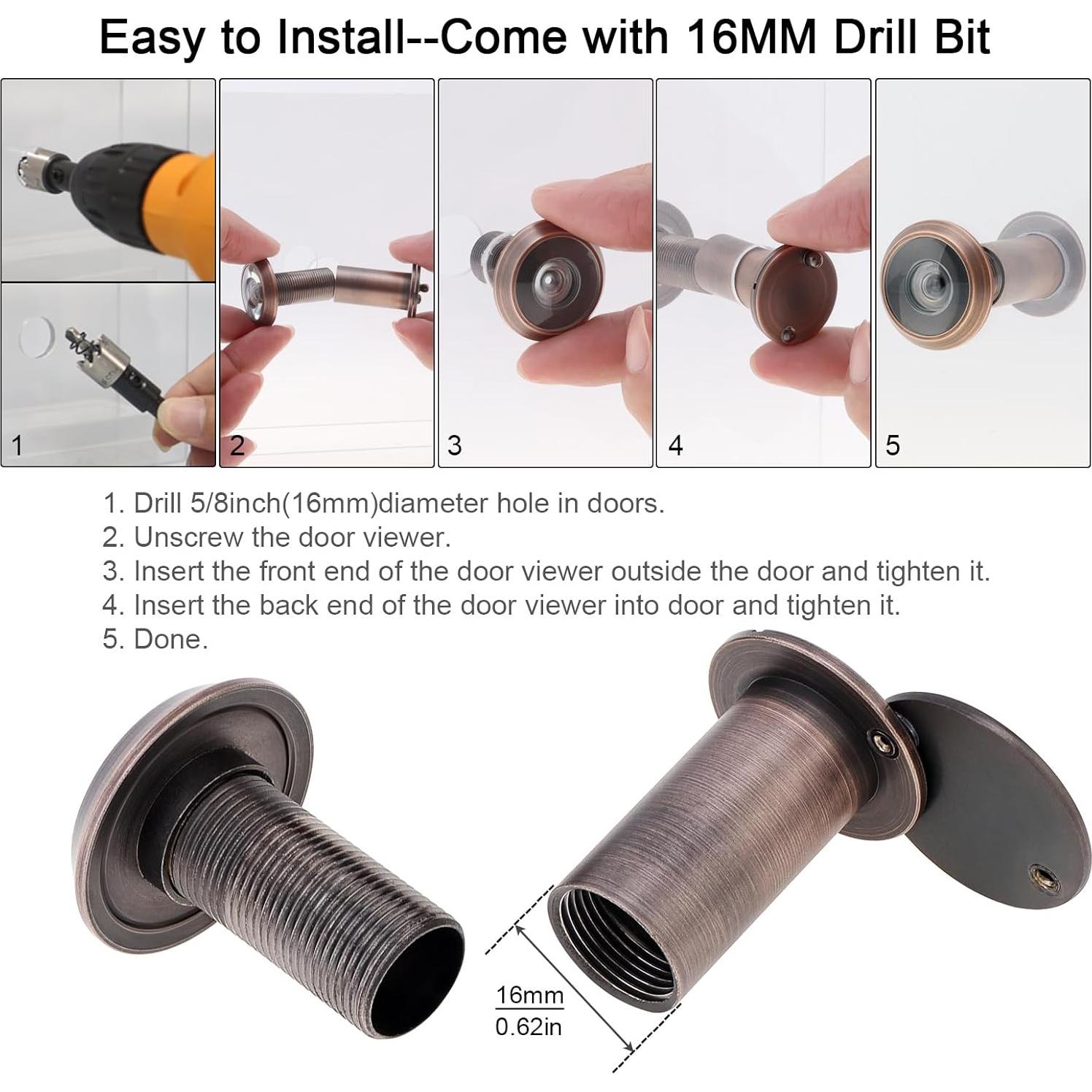 Easy to Install--Come with 16MM Drill Bit

1

2

3

4

5

1. Drill 5/8inch(16mm)diameter hole in doors.
2. Unscrew the door viewer.
3. Insert the front end of the door viewer outside the door and tighten it.
4. Insert the back end of the door viewer into door and tighten it.
5. Done.

16mm
0.62in