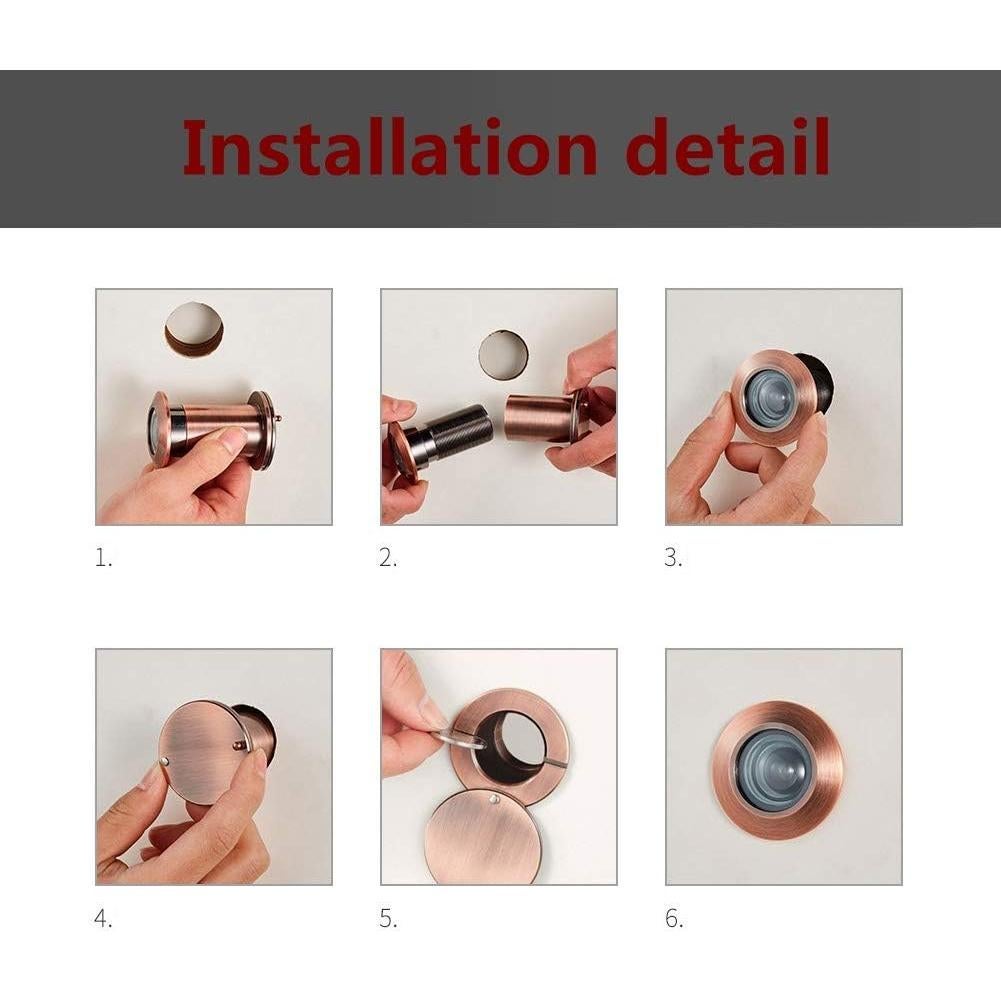 Installation detail

1.

2.

3.

4.

5.

6.