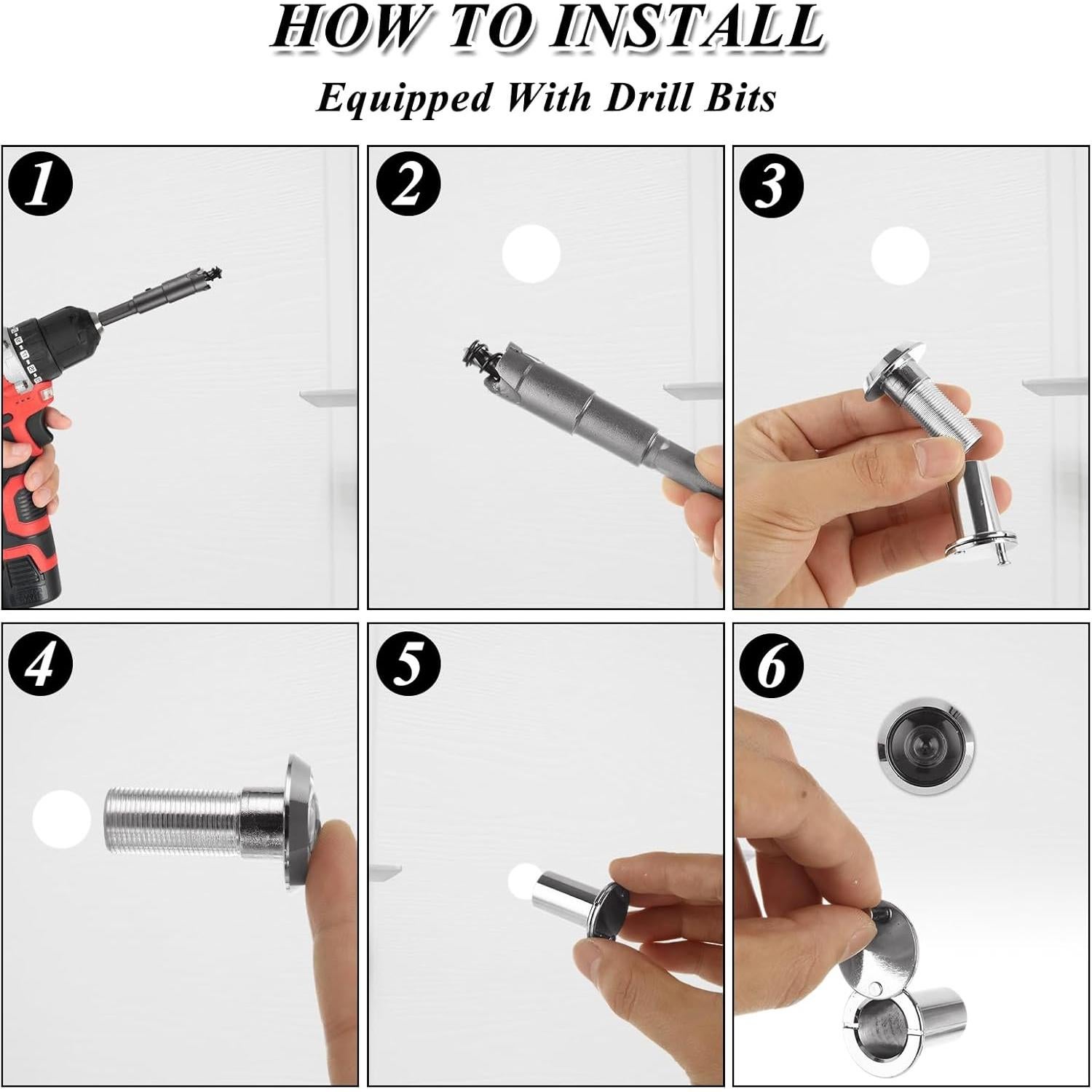 HOW TO INSTALL

Equipped With Drill Bits

1

2

3

4

5

6