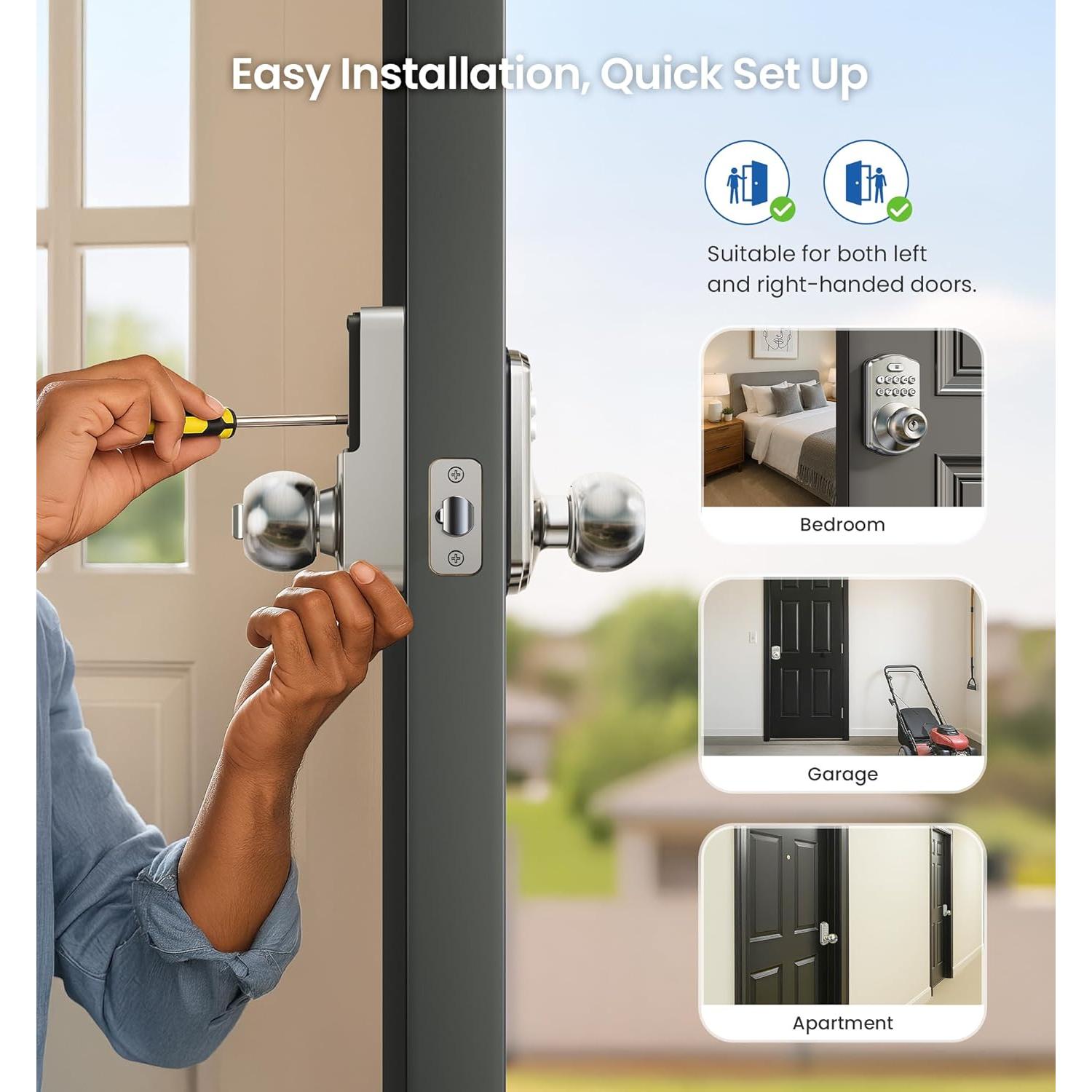 Easy Installation, Quick Set Up

Suitable for both left and right-handed doors.

Bedroom

Garage

Apartment