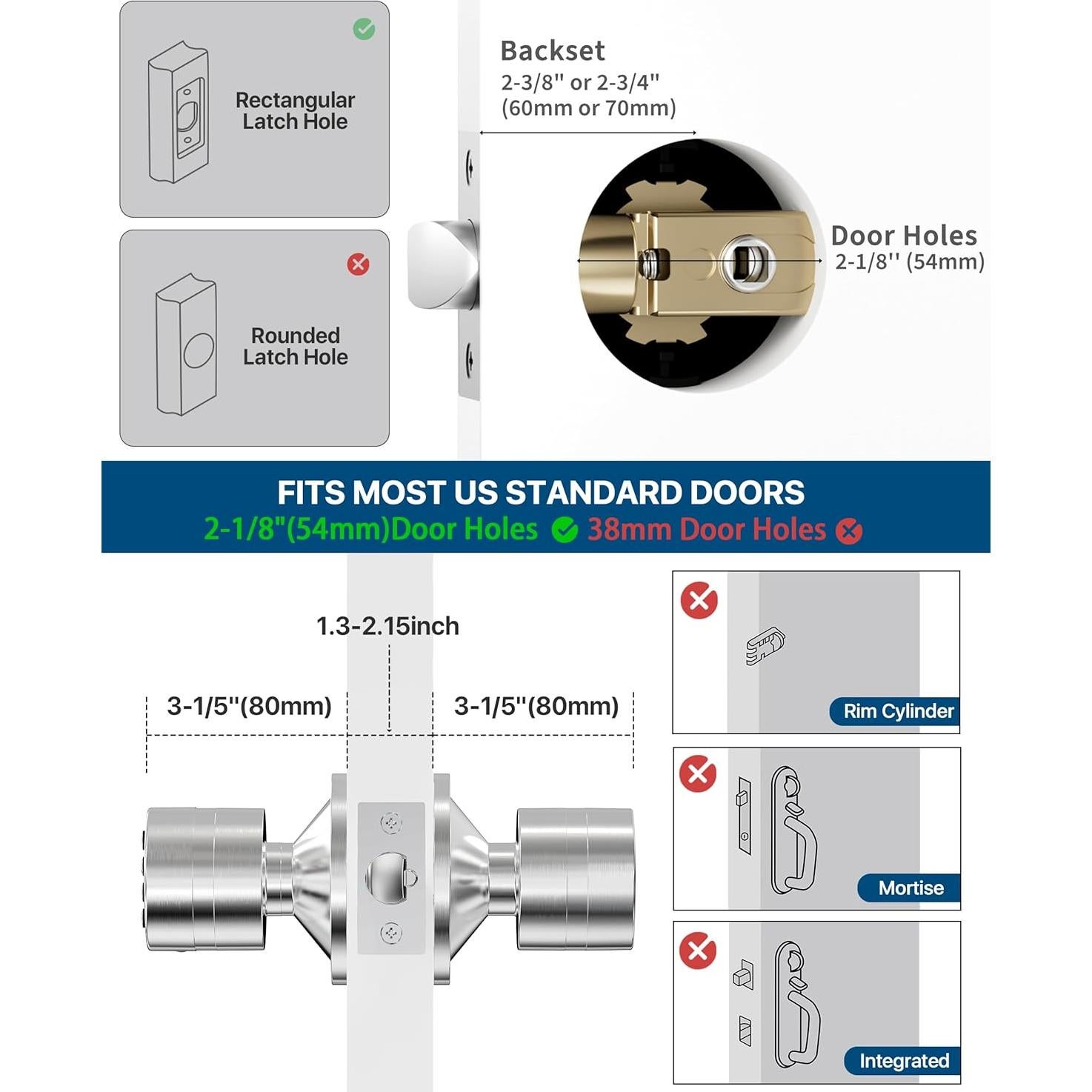 Rectangular Latch Hole

Rounded Latch Hole

Backset
2-3/8" or 2-3/4"
(60mm or 70mm)

Door Holes
2-1/8'' (54mm)

FITS MOST US STANDARD DOORS
2-1/8"(54mm)Door Holes 38mm Door Holes

1.3-2.15inch

3-1/5''(80mm)

3-1/5''(80mm)

Rim Cylinder

Mortise

Integrated