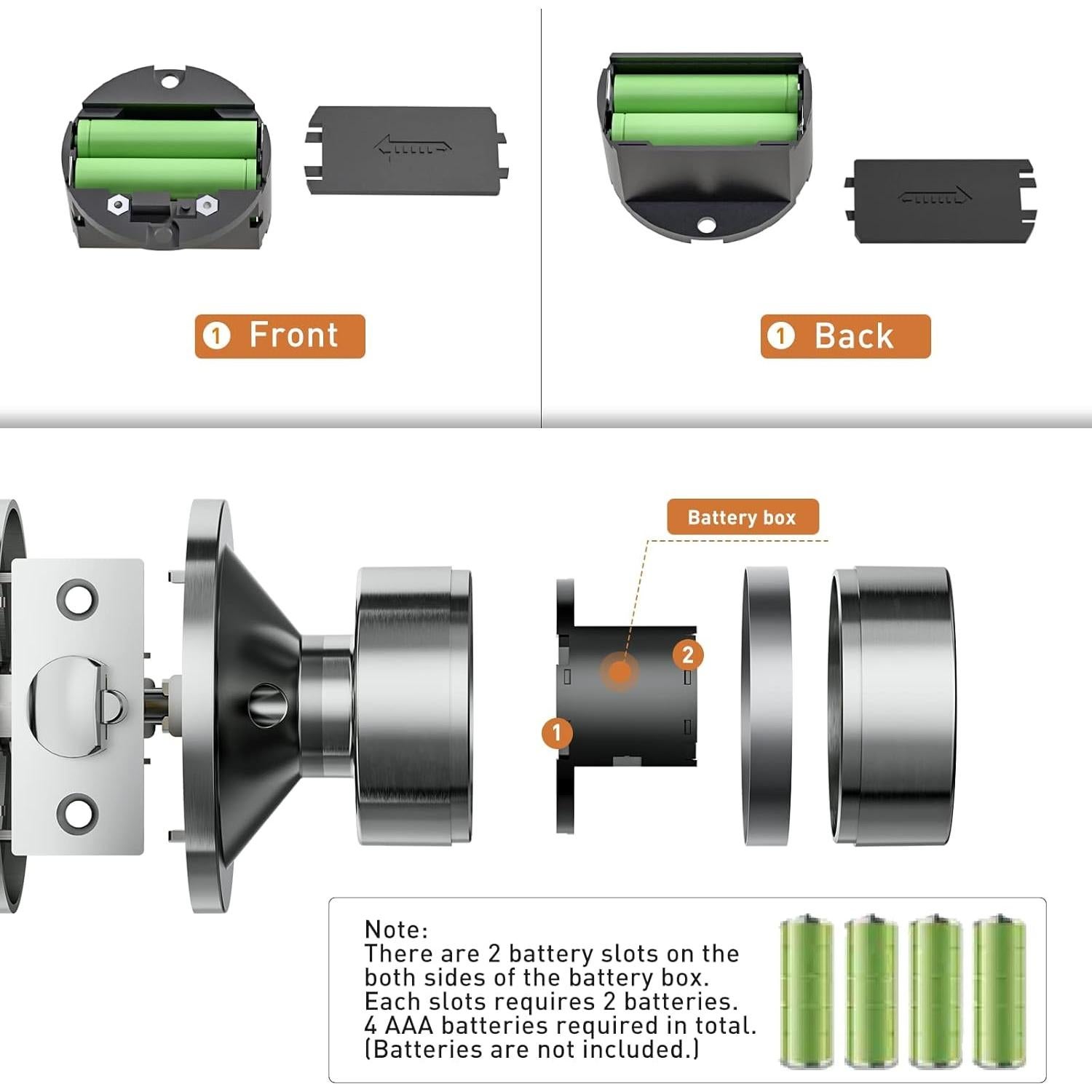 ① Front

① Back

Battery box

2

1

Note:
There are 2 battery slots on the both sides of the battery box.
Each slots requires 2 batteries.
4 AAA batteries required in total.
(Batteries are not included.)