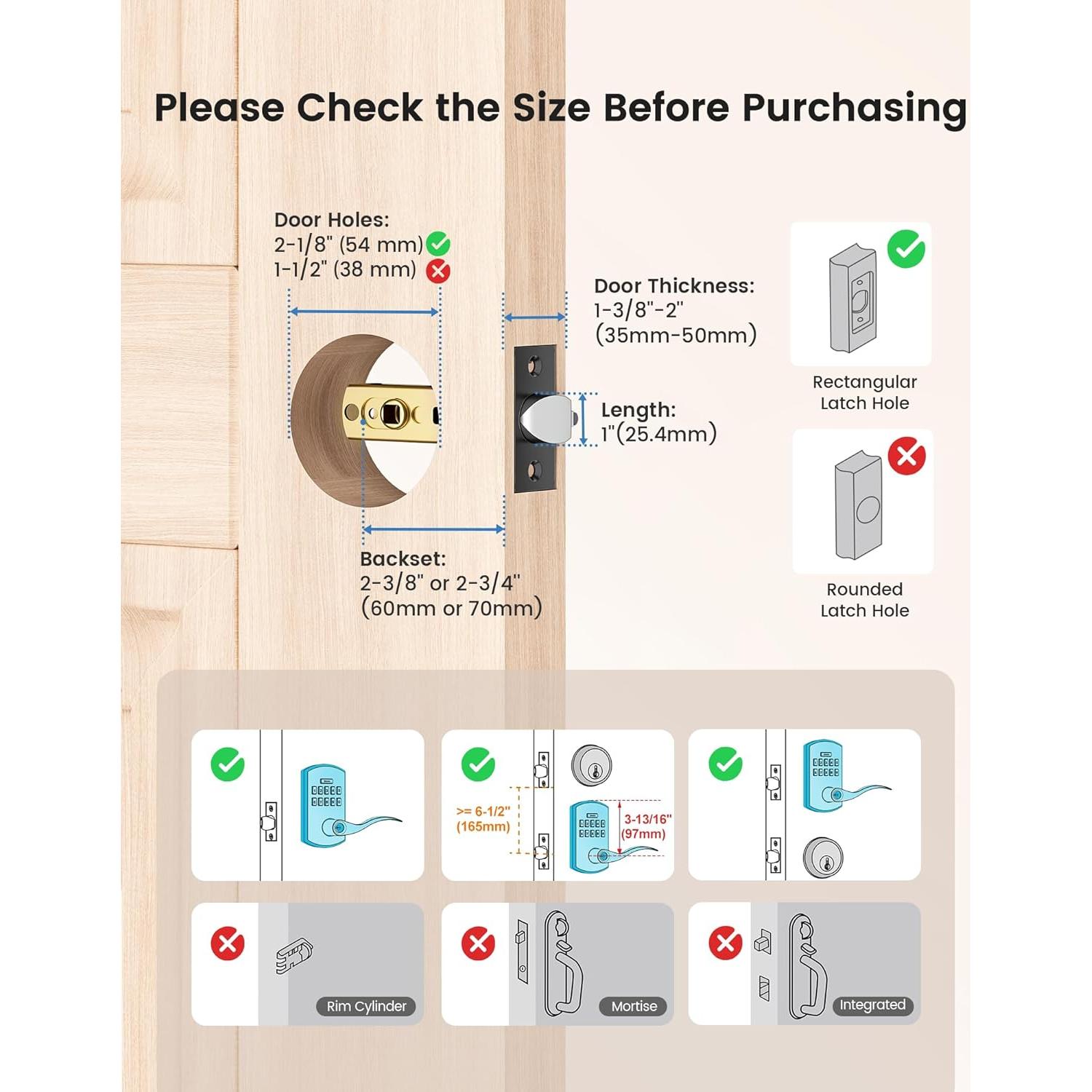 Please Check the Size Before Purchasing

Door Holes:
2-1/8" (54 mm)
1-1/2" (38 mm)

Door Thickness:
1-3/8"-2"
(35mm-50mm)

Length:
1"(25.4mm)

Backset:
2-3/8" or 2-3/4"
(60mm or 70mm)

Rectangular Latch Hole

Rounded Latch Hole

>= 6-1/2"
(165mm)

3-13/16"
(97mm)

Rim Cylinder

Mortise

Integrated