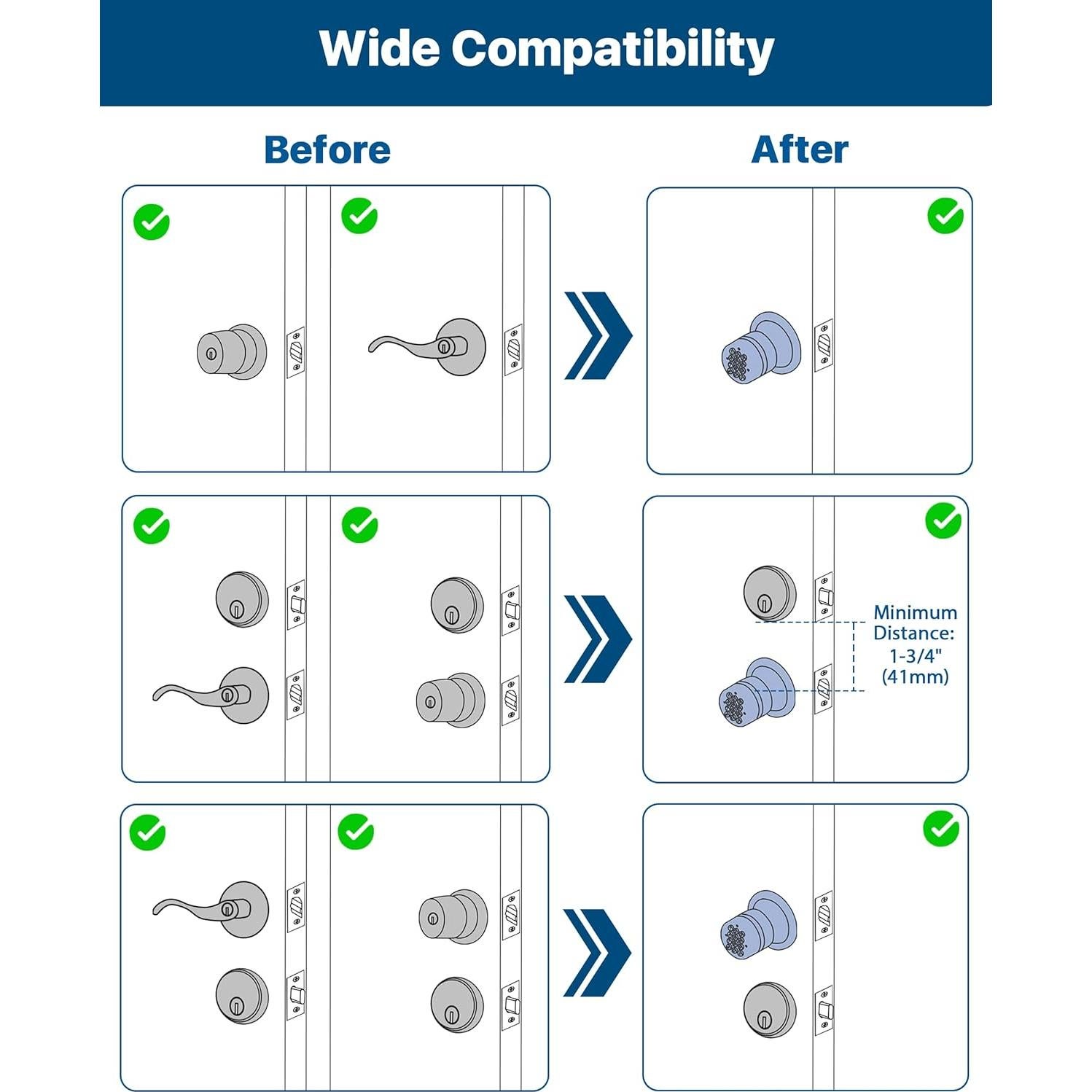 Wide Compatibility

Before

After

Minimum Distance: 1-3/4" (41mm)