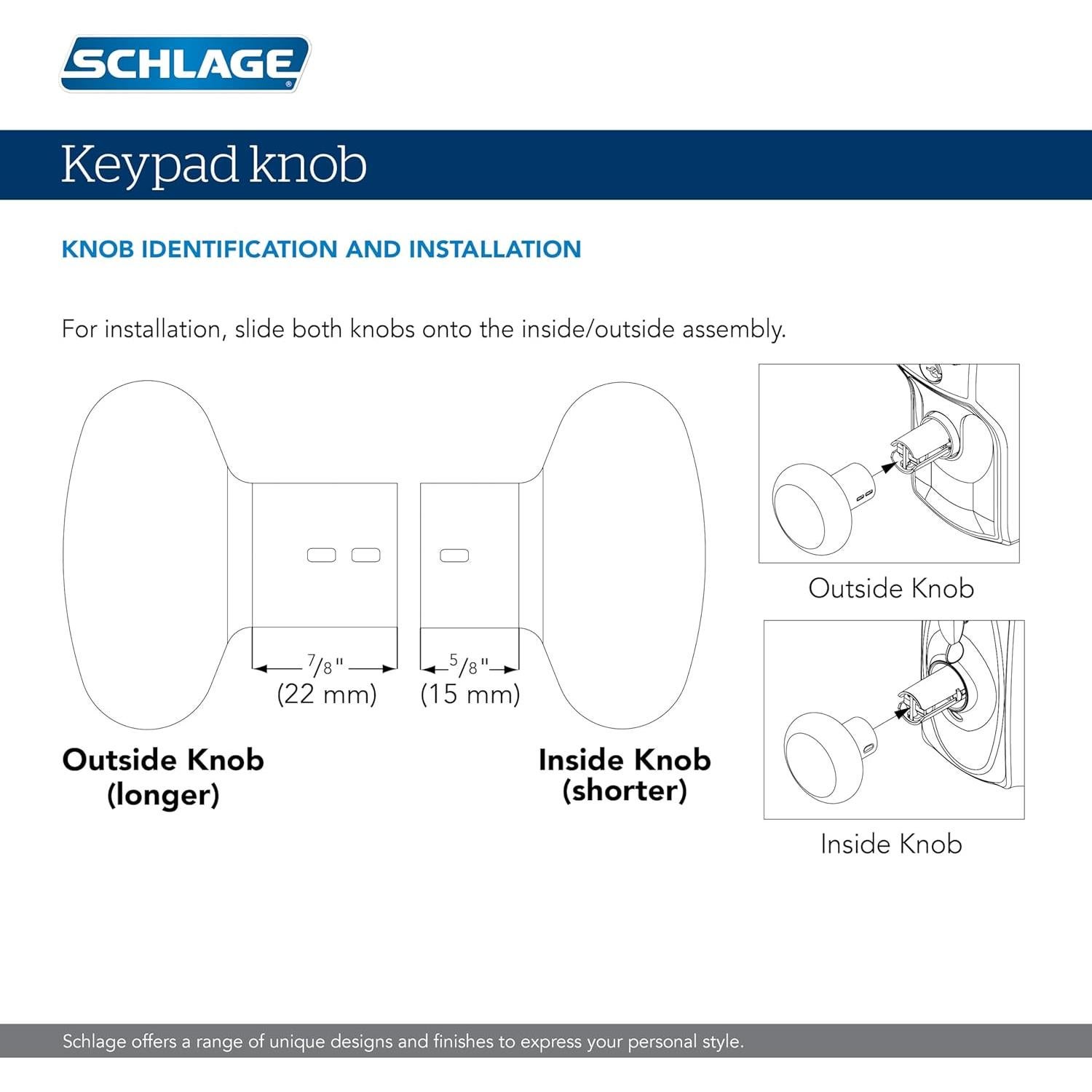 SCHLAGE®

Keypad knob

KNOB IDENTIFICATION AND INSTALLATION

For installation, slide both knobs onto the inside/outside assembly.

$\frac{7}{8}$" (22 mm)

$\frac{5}{8}$" (15 mm)

Outside Knob (longer)

Inside Knob (shorter)

Outside Knob

Inside Knob

Schlage offers a range of unique designs and finishes to express your personal style.