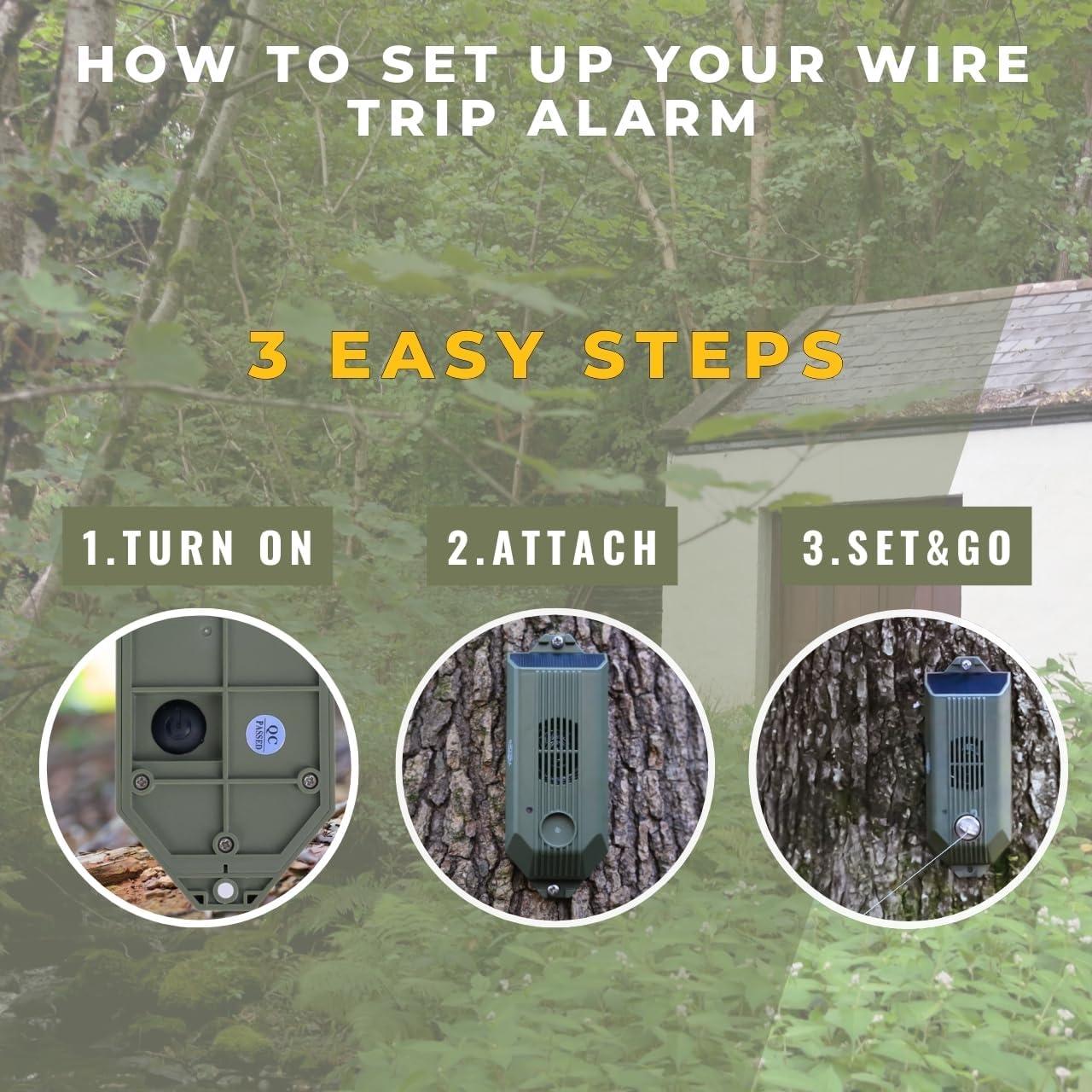 HOW TO SET UP YOUR WIRE TRIP ALARM

3 EASY STEPS

1.TURN ON

2.ATTACH

3.SET&GO

QC PASSED