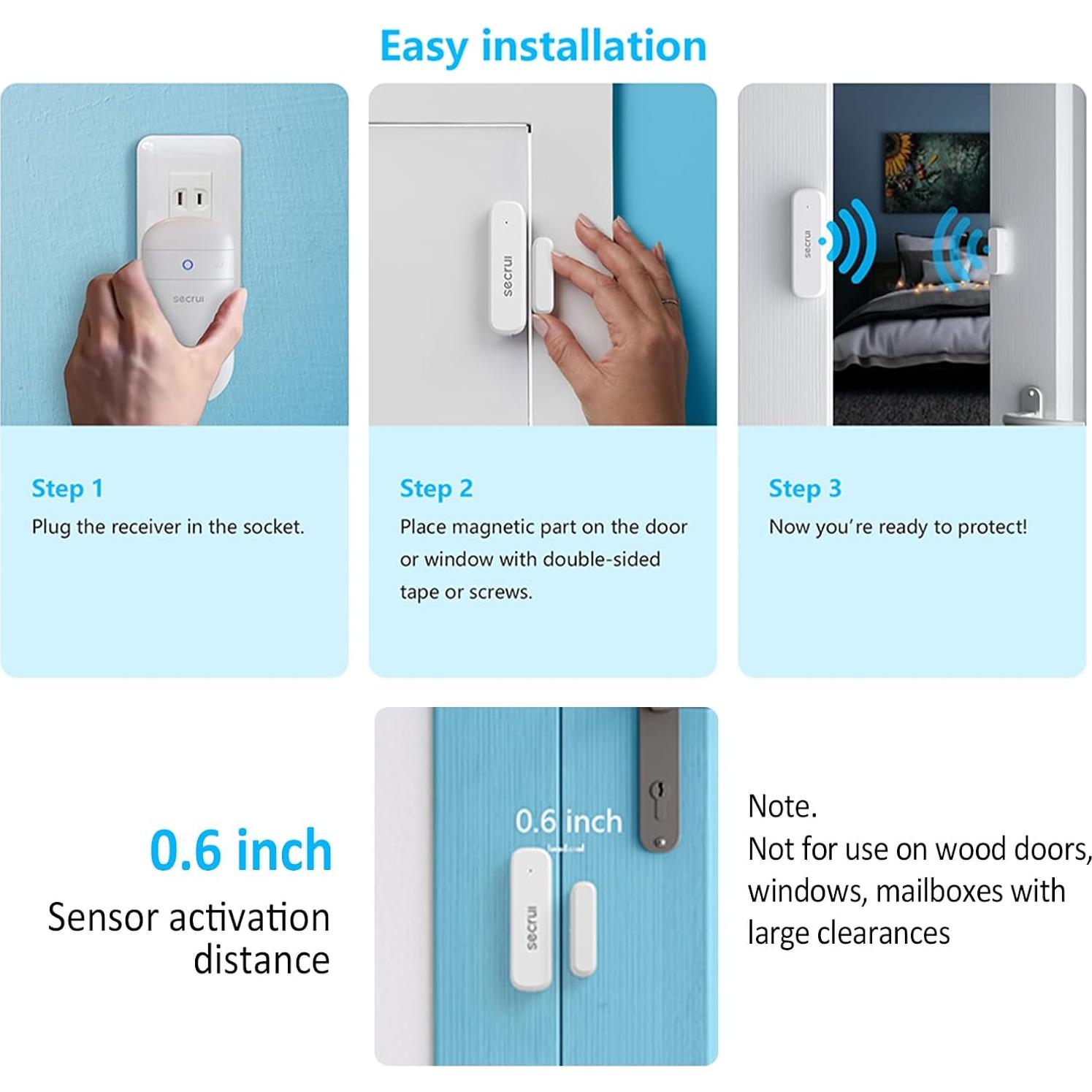 Easy installation

secrui

secrui

secrui

Step 1
Plug the receiver in the socket.

Step 2
Place magnetic part on the door or window with double-sided tape or screws.

Step 3
Now you're ready to protect!

0.6 inch
Sensor activation distance

0.6 inch

secrui

Note.
Not for use on wood doors, windows, mailboxes with large clearances