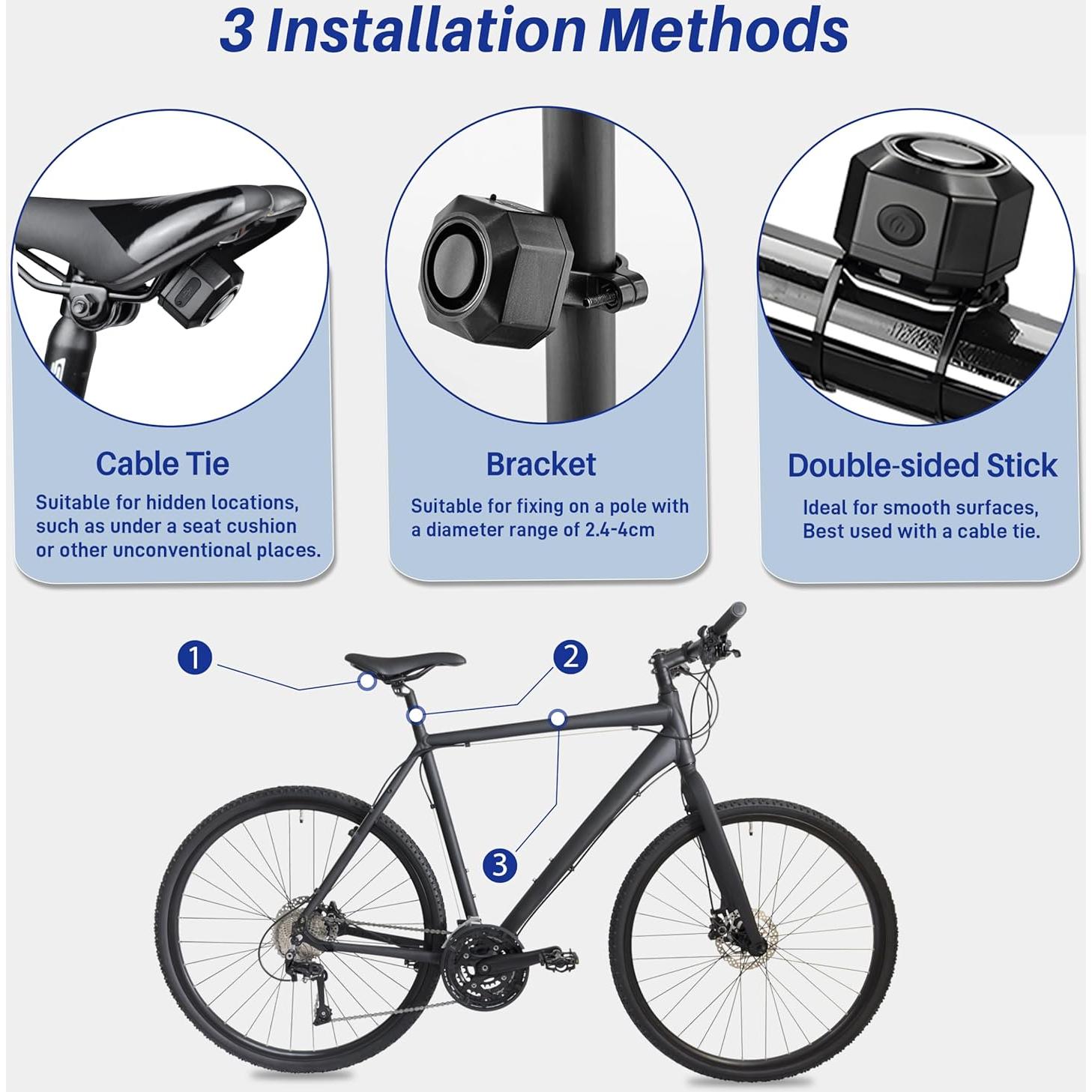 3 Installation Methods

Cable Tie
Suitable for hidden locations, such as under a seat cushion or other unconventional places.

Bracket
Suitable for fixing on a pole with a diameter range of 2.4-4cm

Double-sided Stick
Ideal for smooth surfaces, Best used with a cable tie.

1

2

3