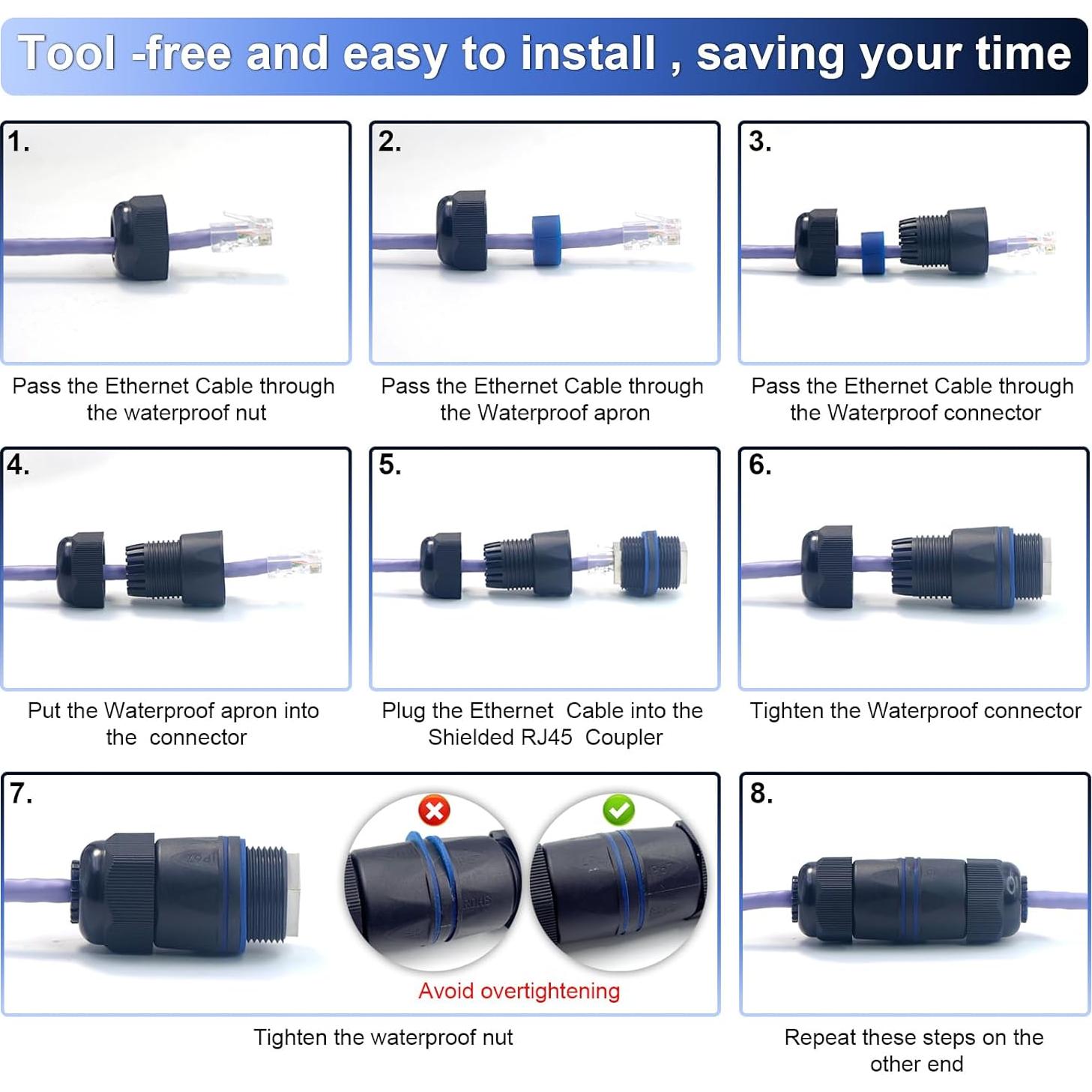 Tool -free and easy to install , saving your time

1.

Pass the Ethernet Cable through the waterproof nut

2.

Pass the Ethernet Cable through the Waterproof apron

3.

Pass the Ethernet Cable through the Waterproof connector

4.

Put the Waterproof apron into the connector

5.

Plug the Ethernet Cable into the Shielded RJ45 Coupler

6.

Tighten the Waterproof connector

7.

Avoid overtightening

Tighten the waterproof nut

8.

Repeat these steps on the other end