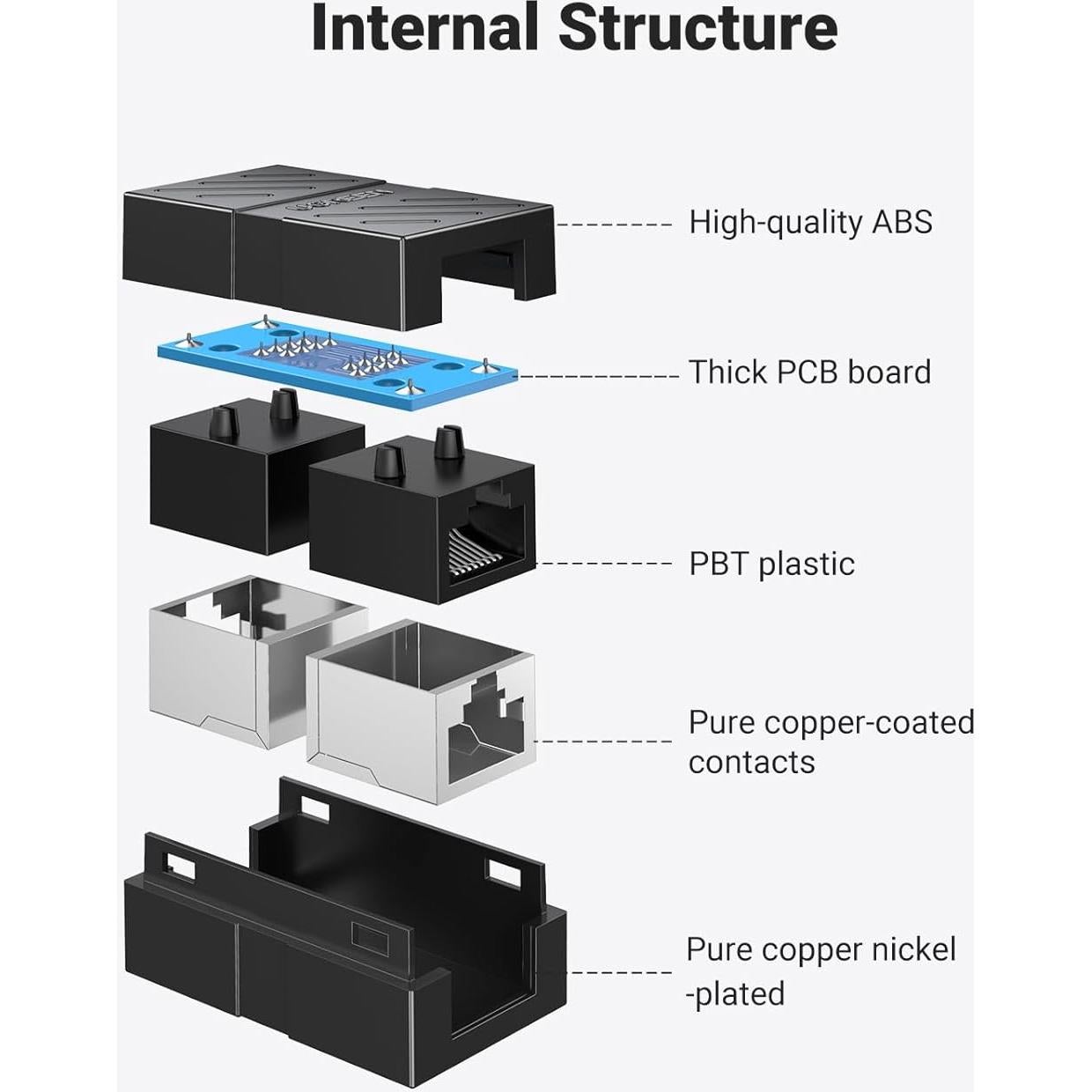 Internal Structure

High-quality ABS

Thick PCB board

PBT plastic

Pure copper-coated contacts

Pure copper nickel -plated