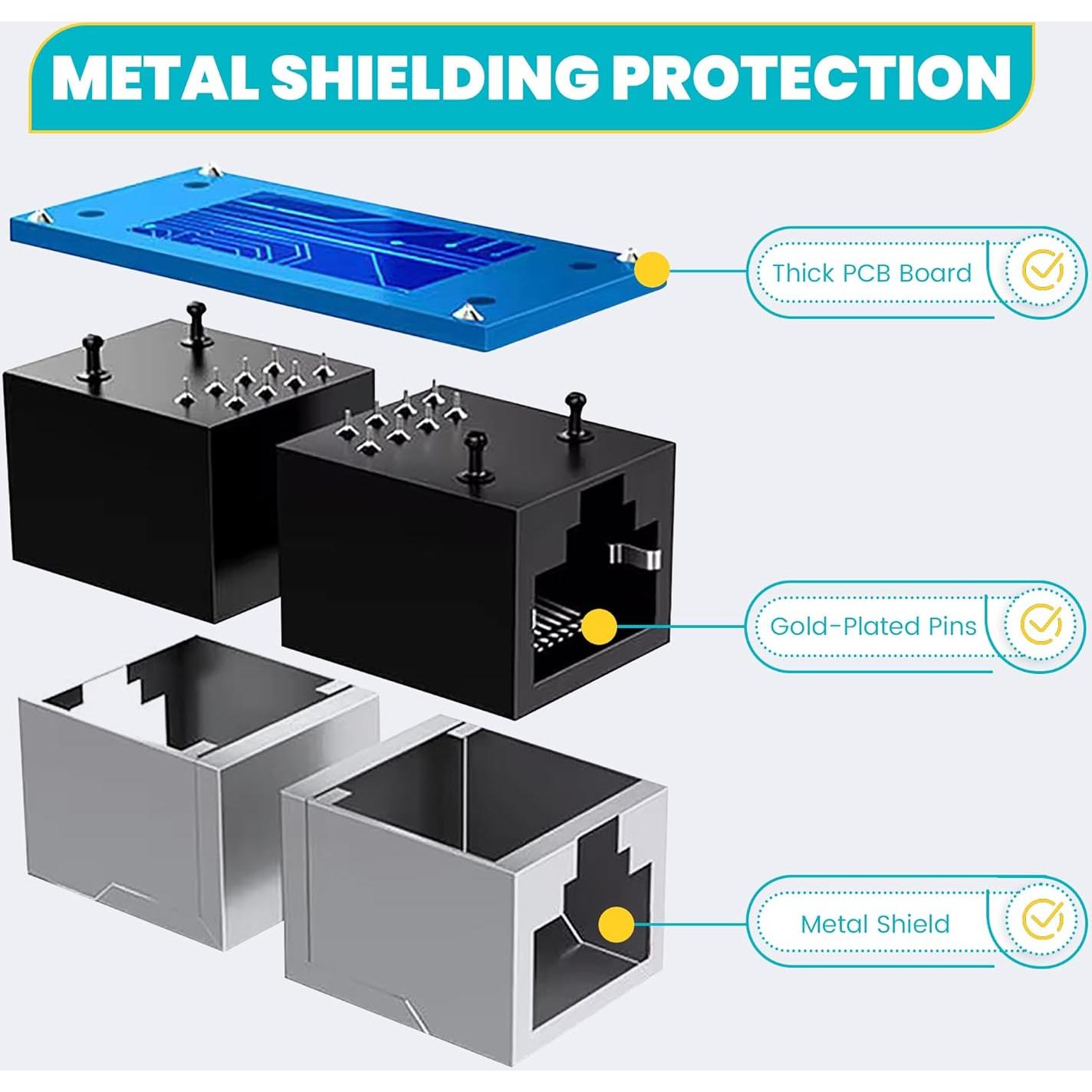 METAL SHIELDING PROTECTION

Thick PCB Board

Gold-Plated Pins

Metal Shield