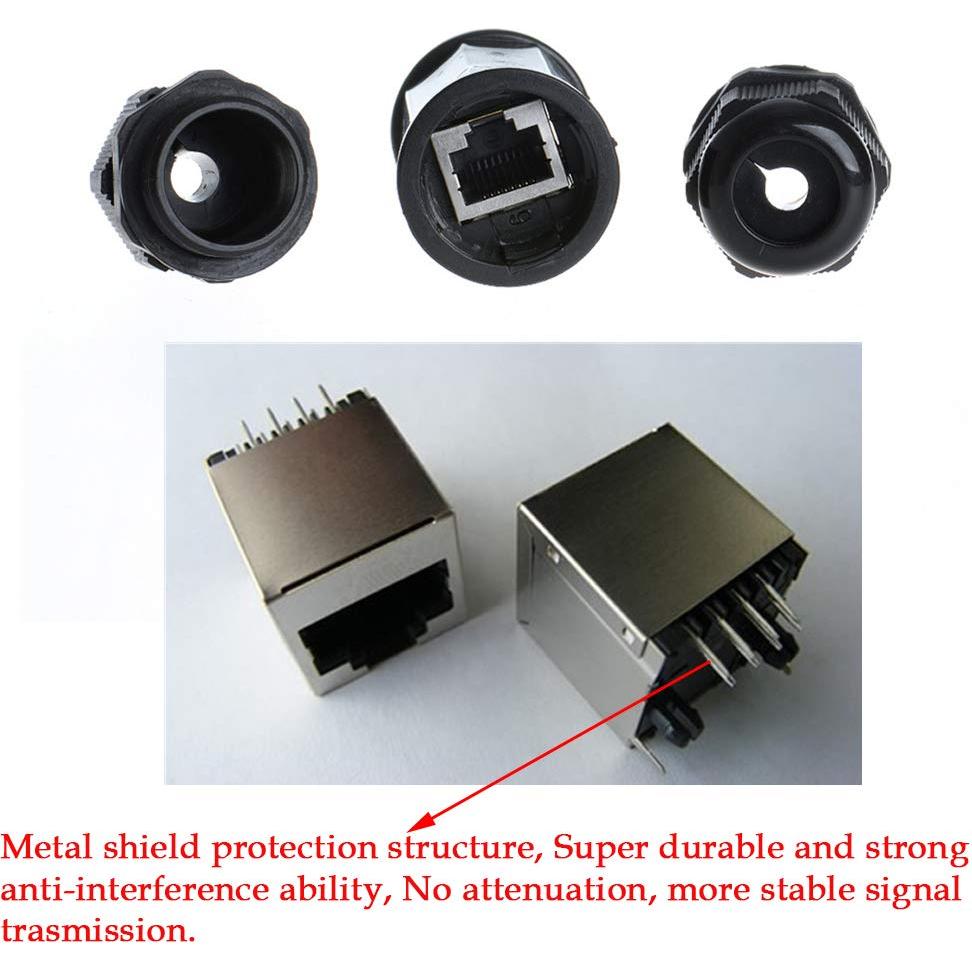 Metal shield protection structure, Super durable and strong anti-interference ability, No attenuation, more stable signal trasmission.