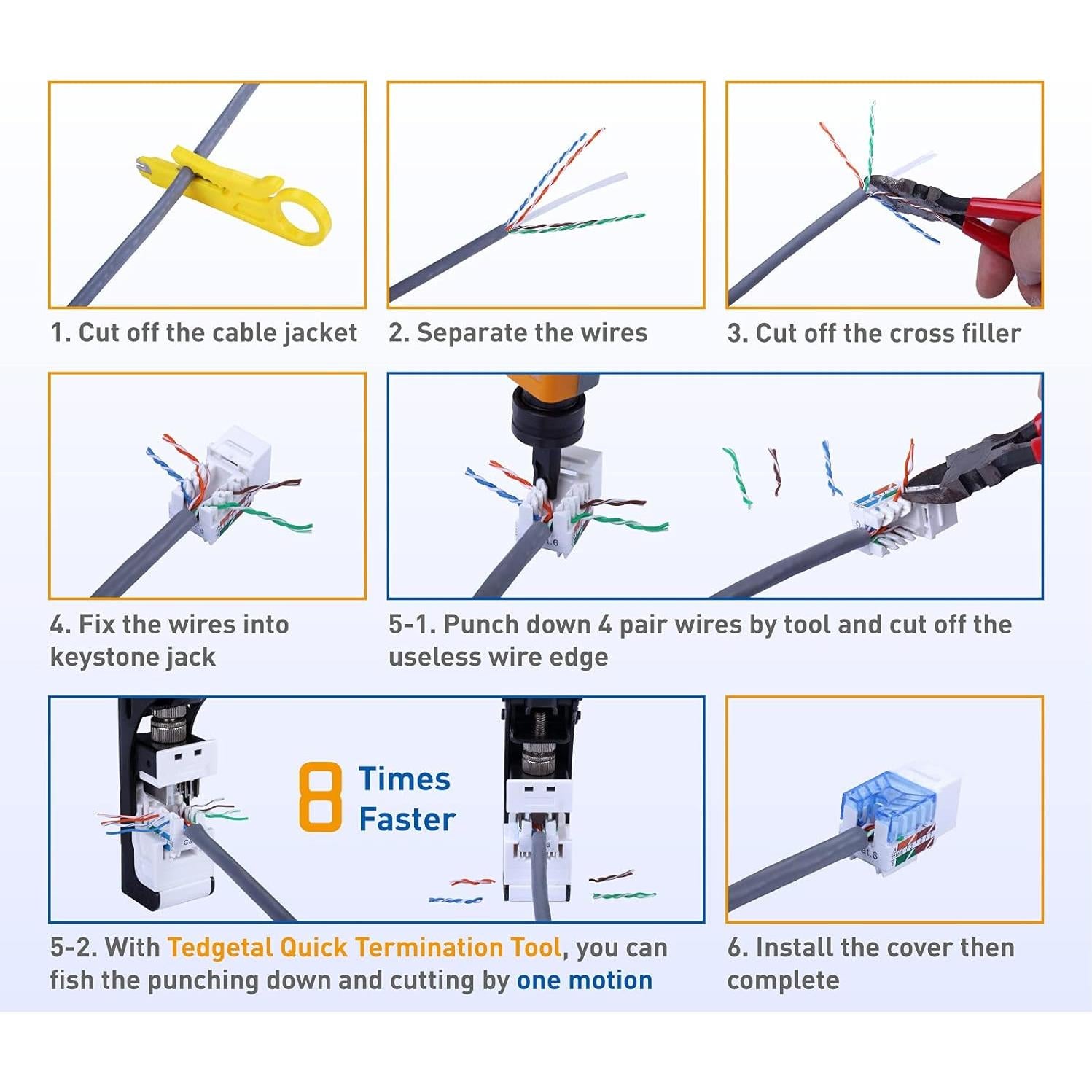 1. Cut off the cable jacket

2. Separate the wires

3. Cut off the cross filler

4. Fix the wires into keystone jack

5-1. Punch down 4 pair wires by tool and cut off the useless wire edge

8 Times Faster

5-2. With Tedgetal Quick Termination Tool, you can fish the punching down and cutting by one motion

6. Install the cover then complete