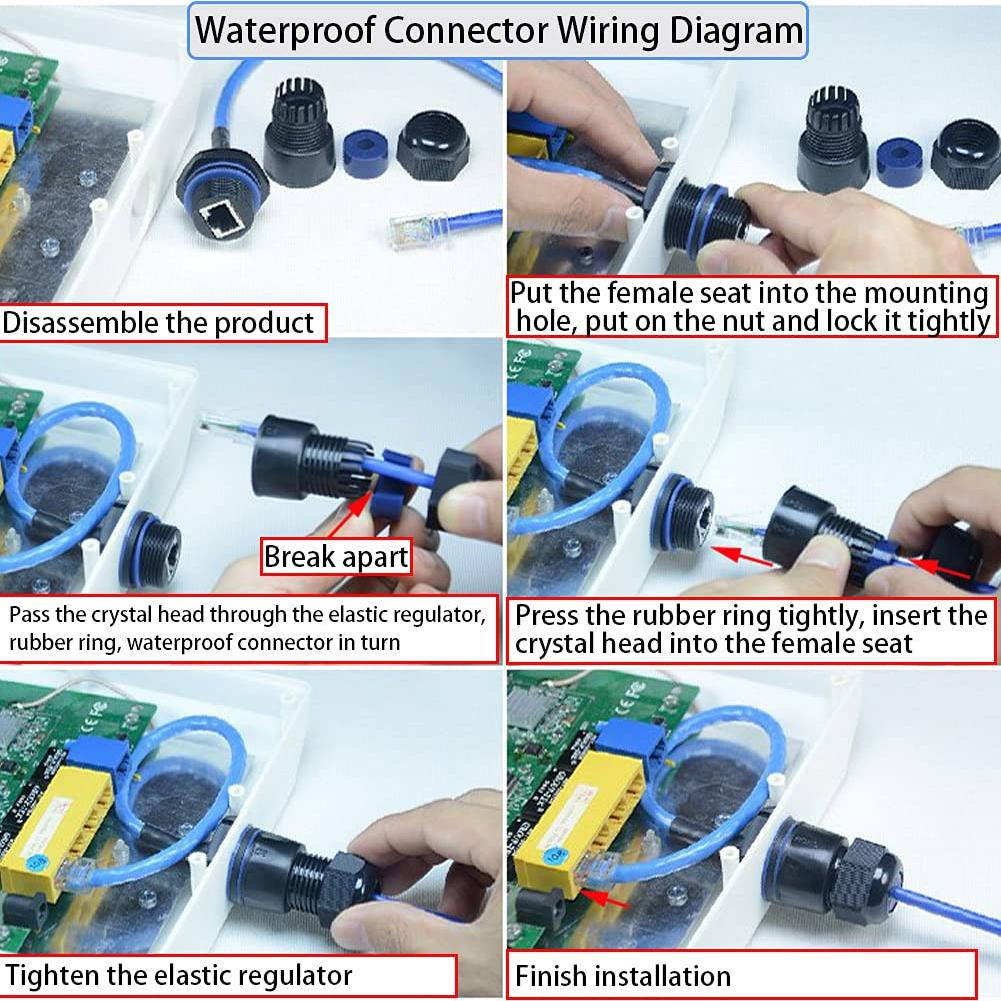 Waterproof Connector Wiring Diagram

Disassemble the product

Put the female seat into the mounting hole, put on the nut and lock it tightly

Break apart

Pass the crystal head through the elastic regulator, rubber ring, waterproof connector in turn

Press the rubber ring tightly, insert the crystal head into the female seat

Tighten the elastic regulator

Finish installation