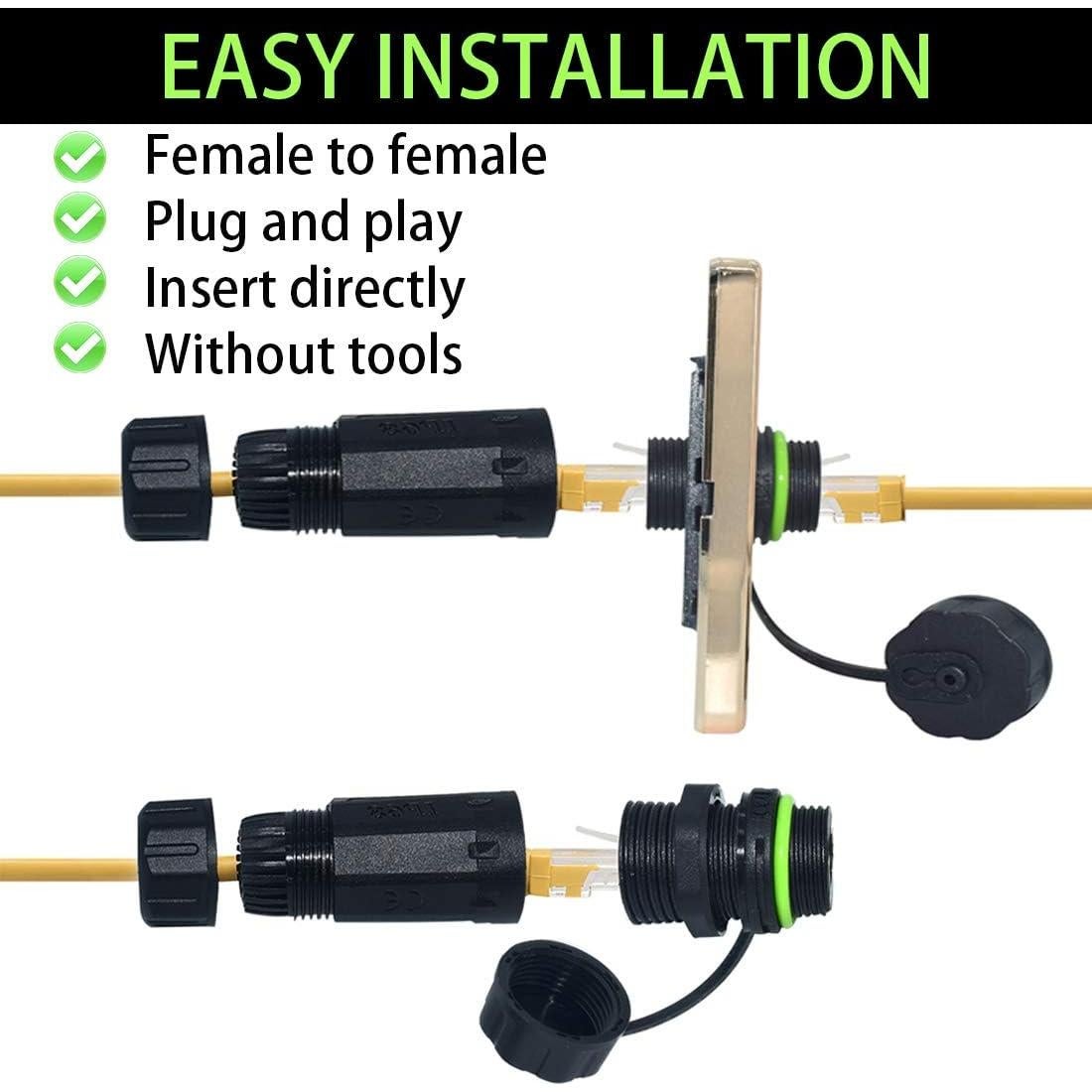 EASY INSTALLATION

Female to female
Plug and play
Insert directly
Without tools

CE

CE