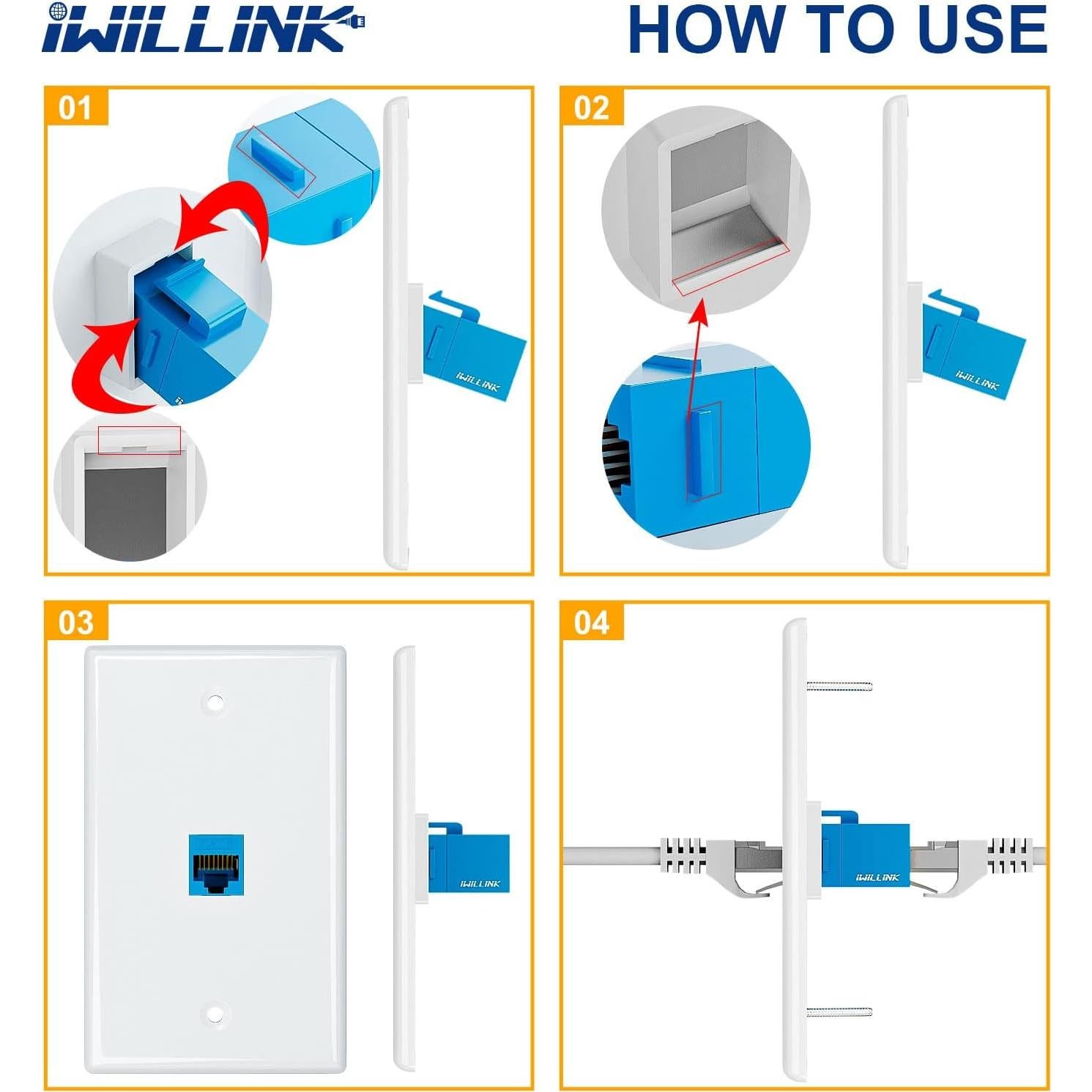 iWILLINK

HOW TO USE

01

iWILLINK

02

iWILLINK

03

iWILLINK

04

iWILLINK