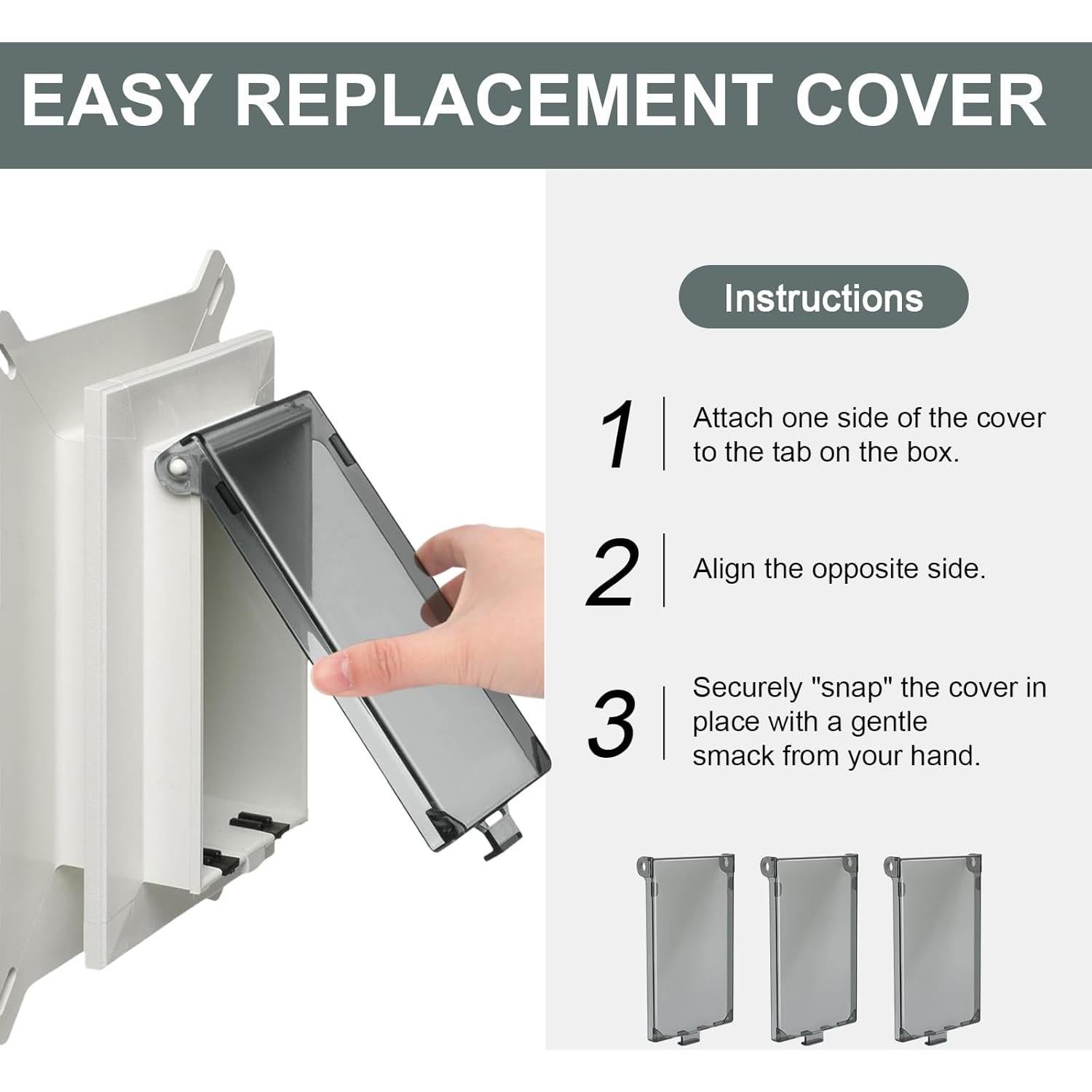 EASY REPLACEMENT COVER

Instructions

1 Attach one side of the cover to the tab on the box.

2 Align the opposite side.

3 Securely "snap" the cover in place with a gentle smack from your hand.