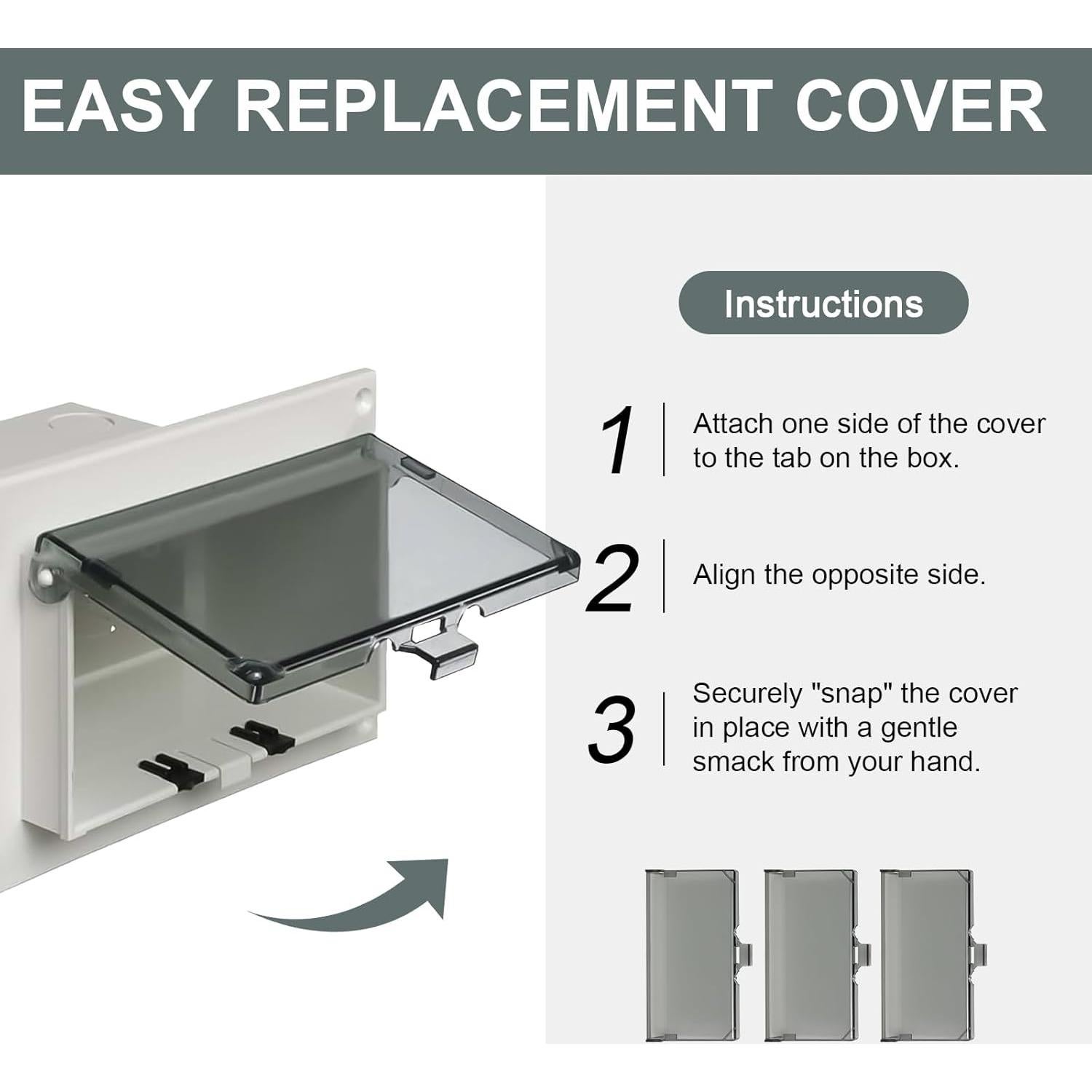 EASY REPLACEMENT COVER

Instructions

1 Attach one side of the cover to the tab on the box.

2 Align the opposite side.

3 Securely "snap" the cover in place with a gentle smack from your hand.